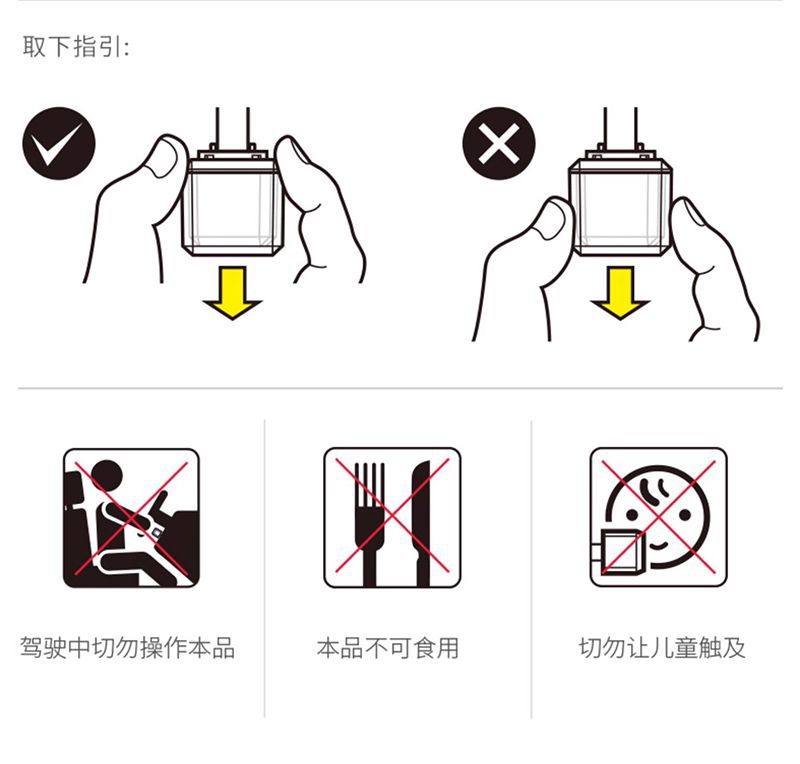 取下指引:

驾驶中切勿操作本品

本品不可食用

切勿让儿童触及