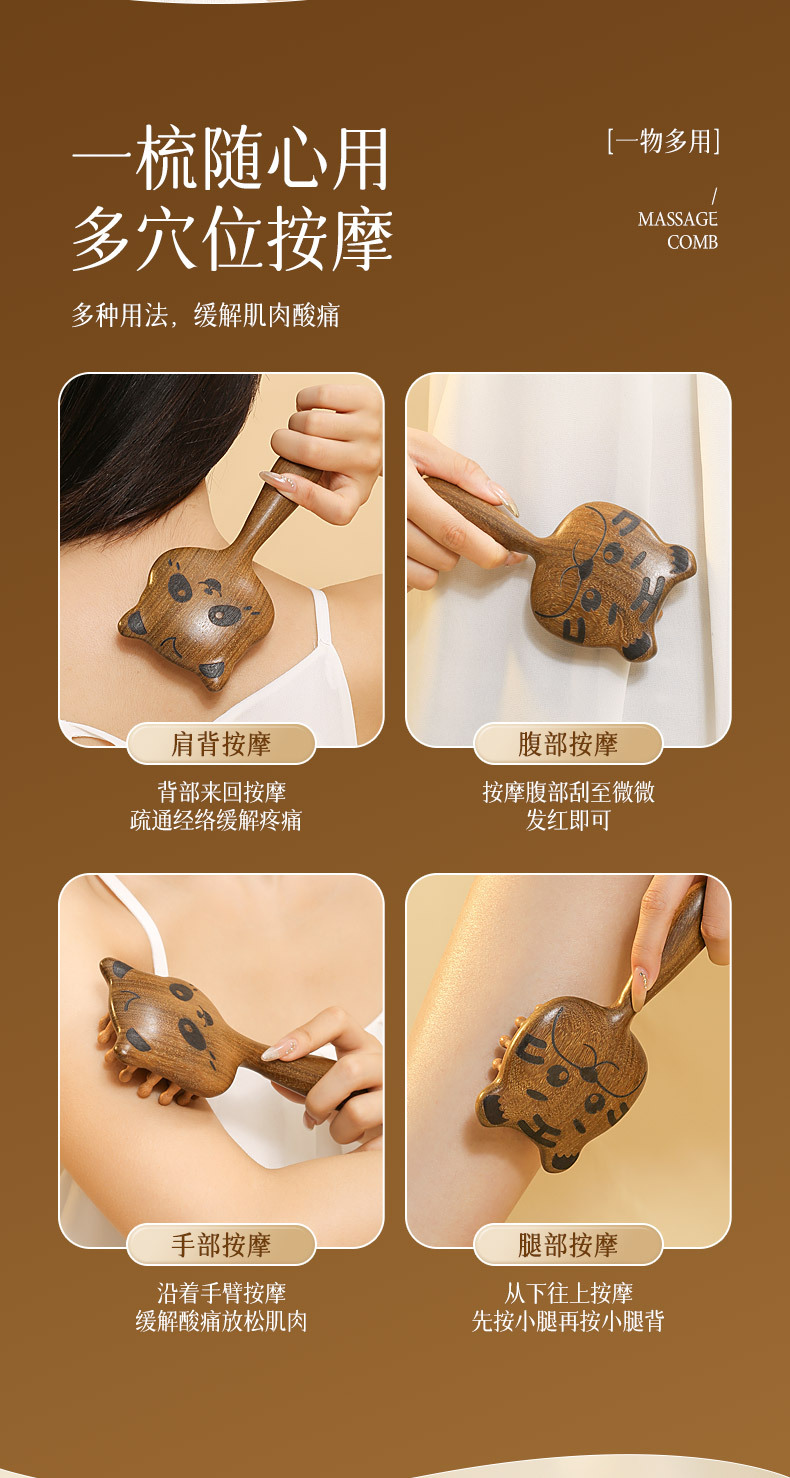 一梳随心用
多穴位按摩

[一物多用]
/
MASSAGE
COMB

多种用法，缓解肌肉酸痛

肩背按摩
背部来回按摩
疏通经络缓解疼痛

腹部按摩
按摩腹部刮至微微
发红即可

手部按摩
沿着手臂按摩
缓解酸痛放松肌肉

腿部按摩
从下往上按摩
先按小腿再按小腿背