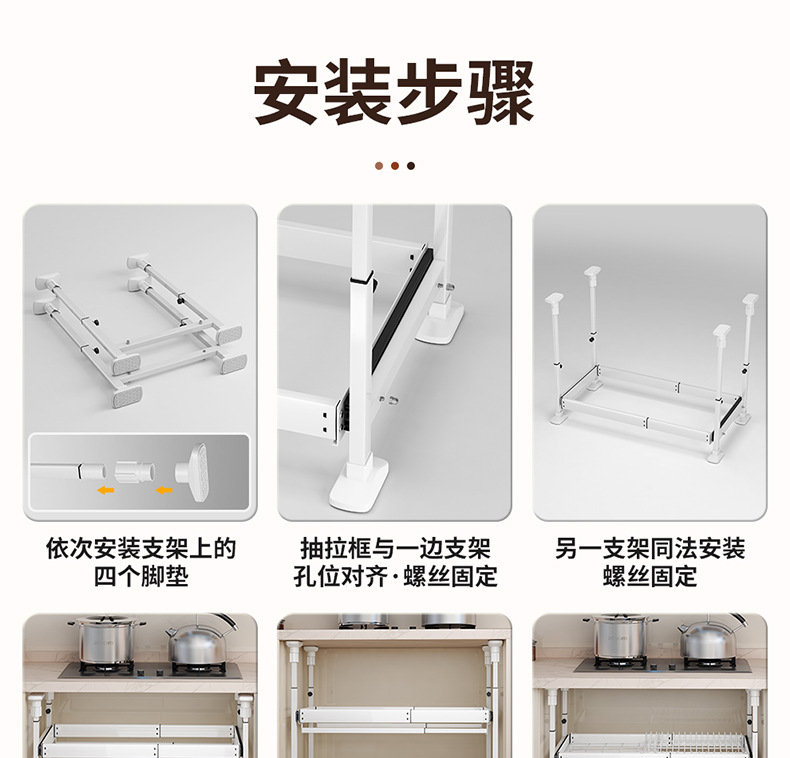 安装步骤

依次安装支架上的四个脚垫

抽拉框与一边支架孔位对齐·螺丝固定

另一支架同法安装螺丝固定