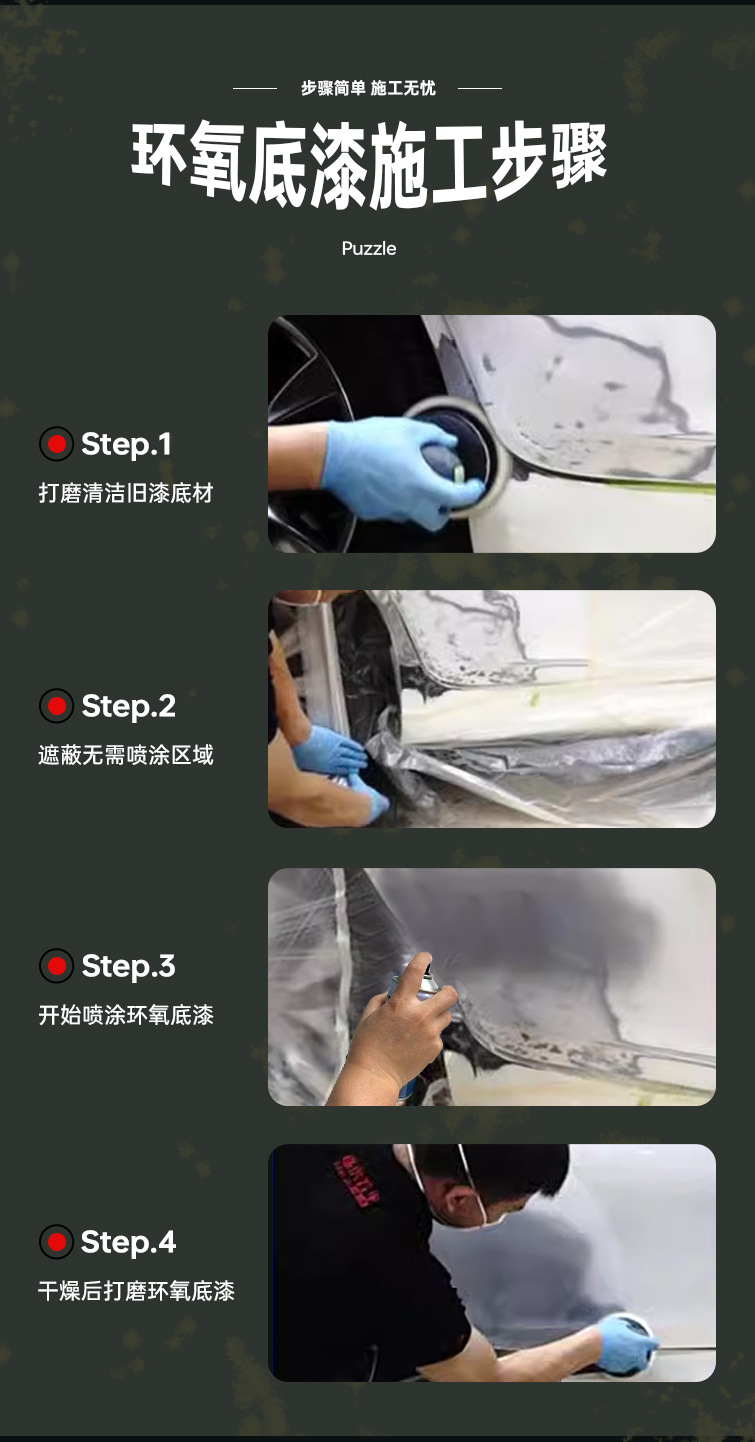 步骤简单 施工无忧

环氧底漆施工步骤

Puzzle

Step.1
打磨清洁旧漆底材

Step.2
遮蔽无需喷涂区域

Step.3
开始喷涂环氧底漆

Step.4
干燥后打磨环氧底漆