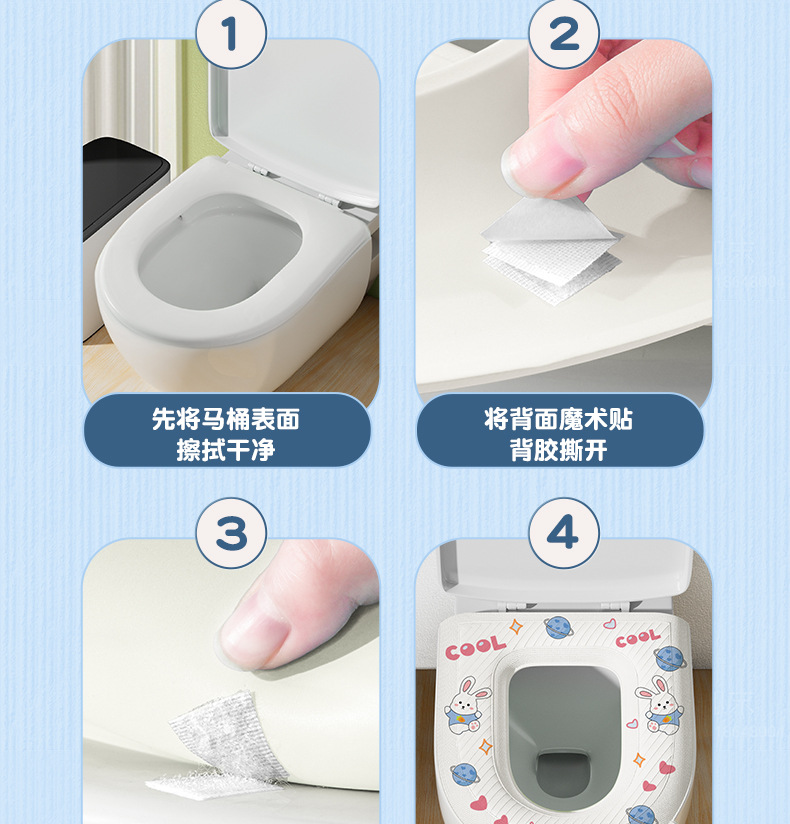 1

先将马桶表面
擦拭干净

2

将背面魔术贴
背胶撕开

3

4

COOL

COOL