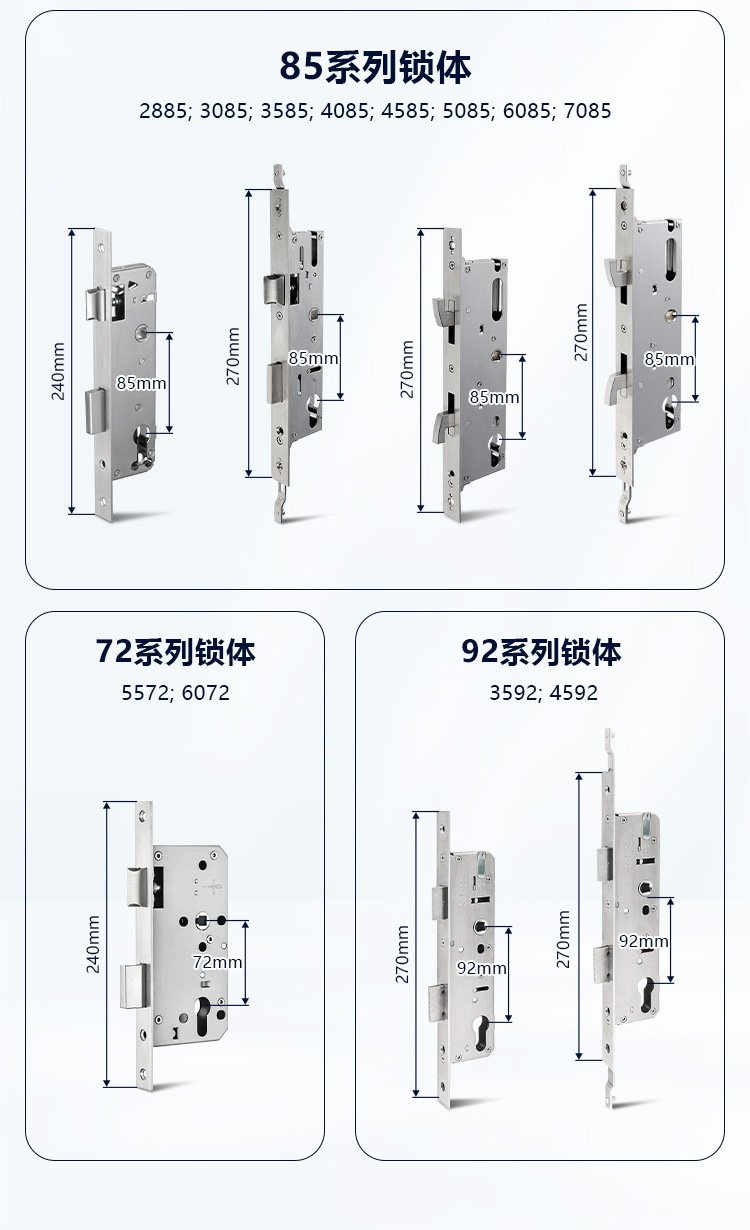 85系列锁体
2885; 3085; 3585; 4085; 4585; 5085; 6085; 7085

240mm
85mm
270mm
85mm
270mm
85mm
270mm
85mm

72系列锁体
5572; 6072

240mm
72mm

92系列锁体
3592; 4592

270mm
92mm
270mm
92mm