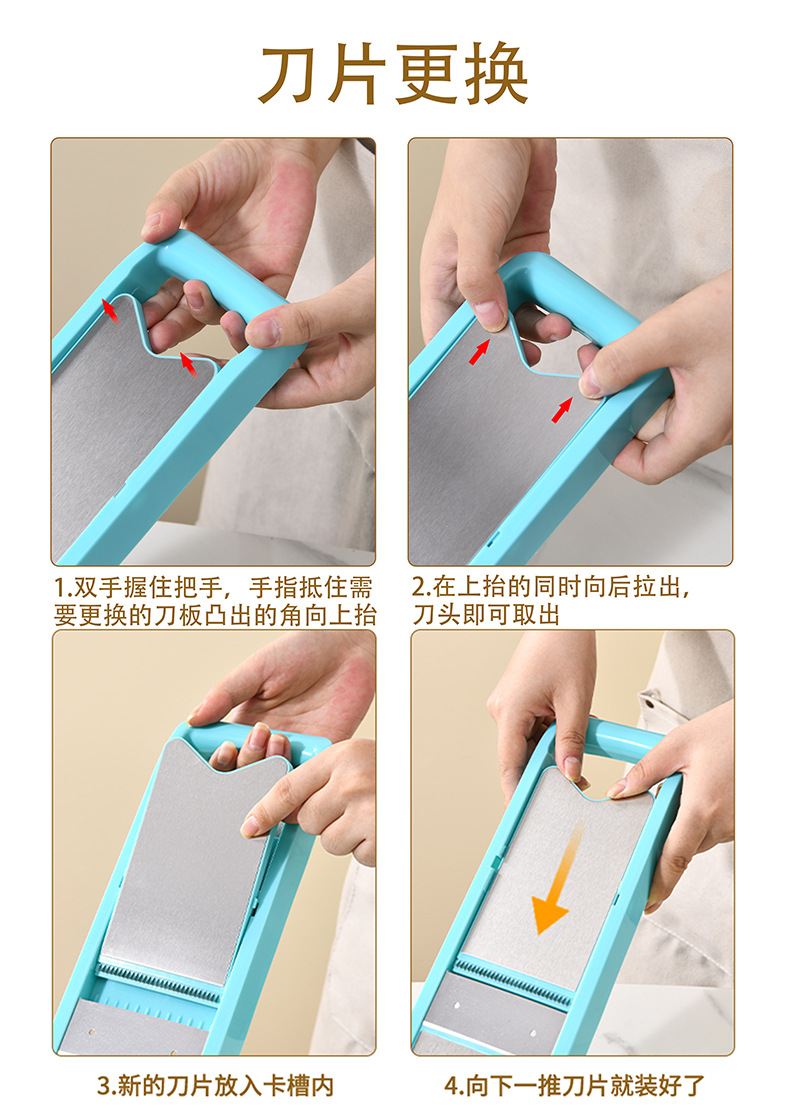 刀片更换

1.双手握住把手，手指抵住需要更换的刀板凸出的角向上抬

2.在上抬的同时向后拉出，刀头即可取出

3.新的刀片放入卡槽内

4.向下一推刀片就装好了