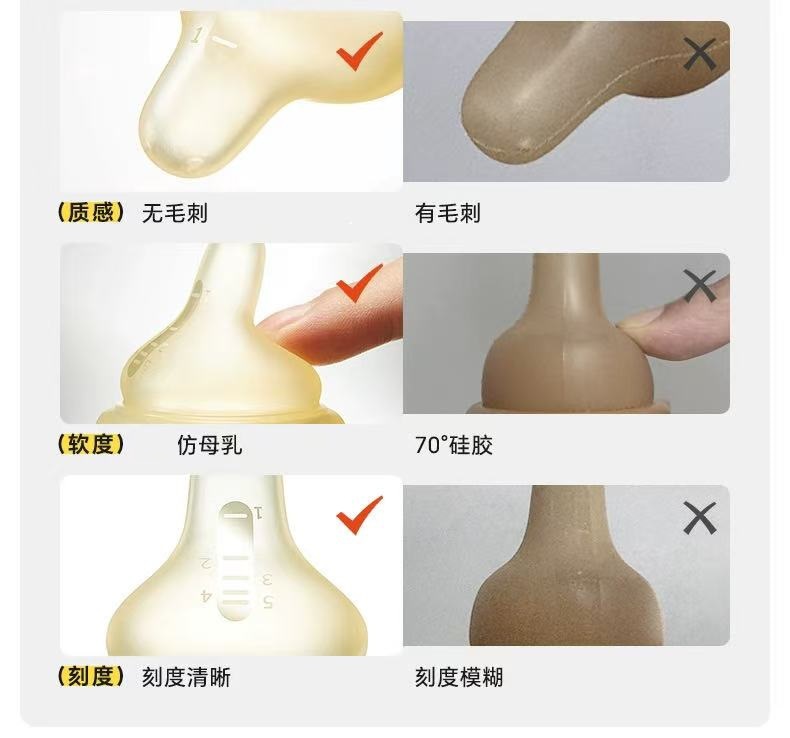 1

（质感） 无毛刺

有毛刺

（软度） 仿母乳

70°硅胶

1
2
3
4
5

（刻度） 刻度清晰

刻度模糊