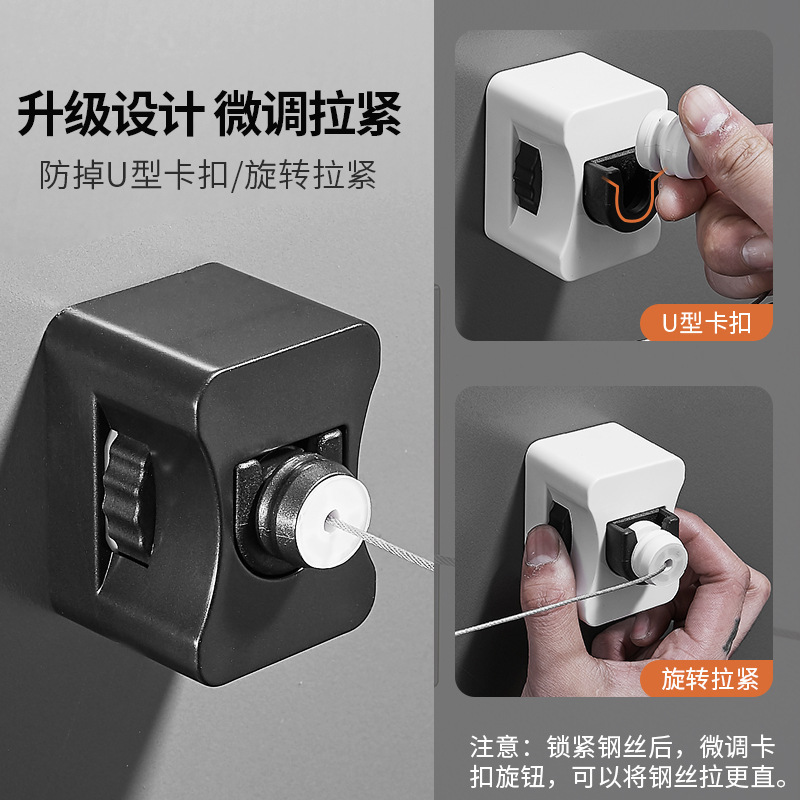 升级设计 微调拉紧

防掉U型卡扣/旋转拉紧

U型卡扣

旋转拉紧

注意：锁紧钢丝后，微调卡扣旋钮，可以将钢丝拉更直。