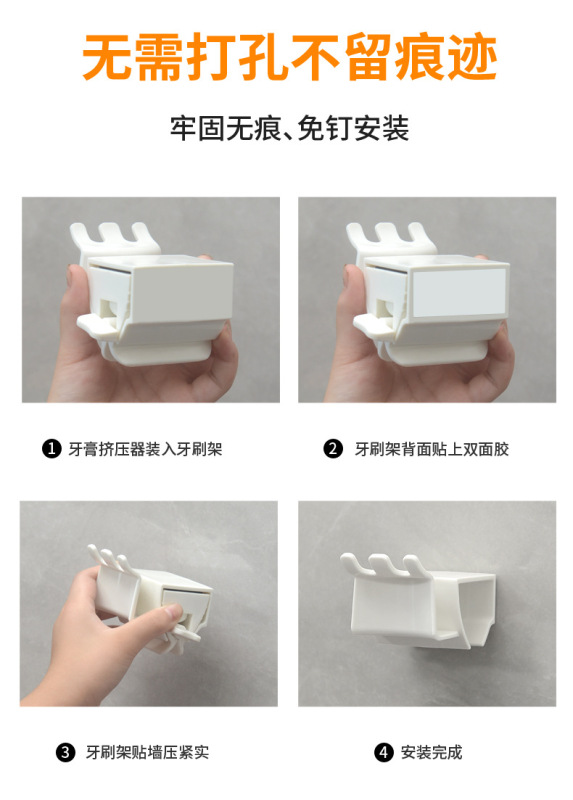 无需打孔不留痕迹

牢固无痕、免钉安装

❶ 牙膏挤压器装入牙刷架

❷ 牙刷架背面贴上双面胶

❸ 牙刷架贴墙压紧实

❹ 安装完成