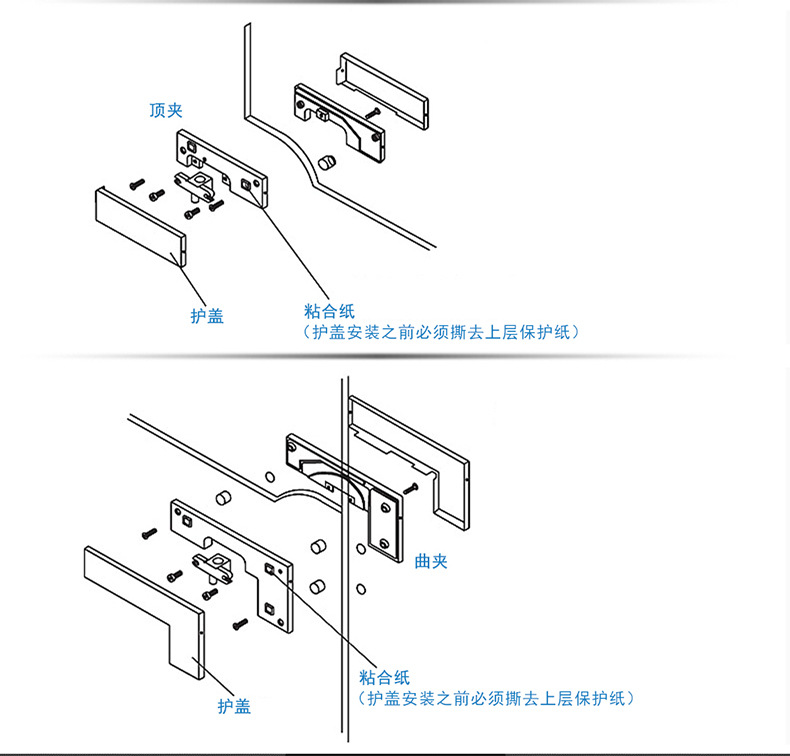 顶夹

护盖

粘合纸
（护盖安装之前必须撕去上层保护纸）

曲夹

粘合纸
（护盖安装之前必须撕去上层保护纸）

护盖