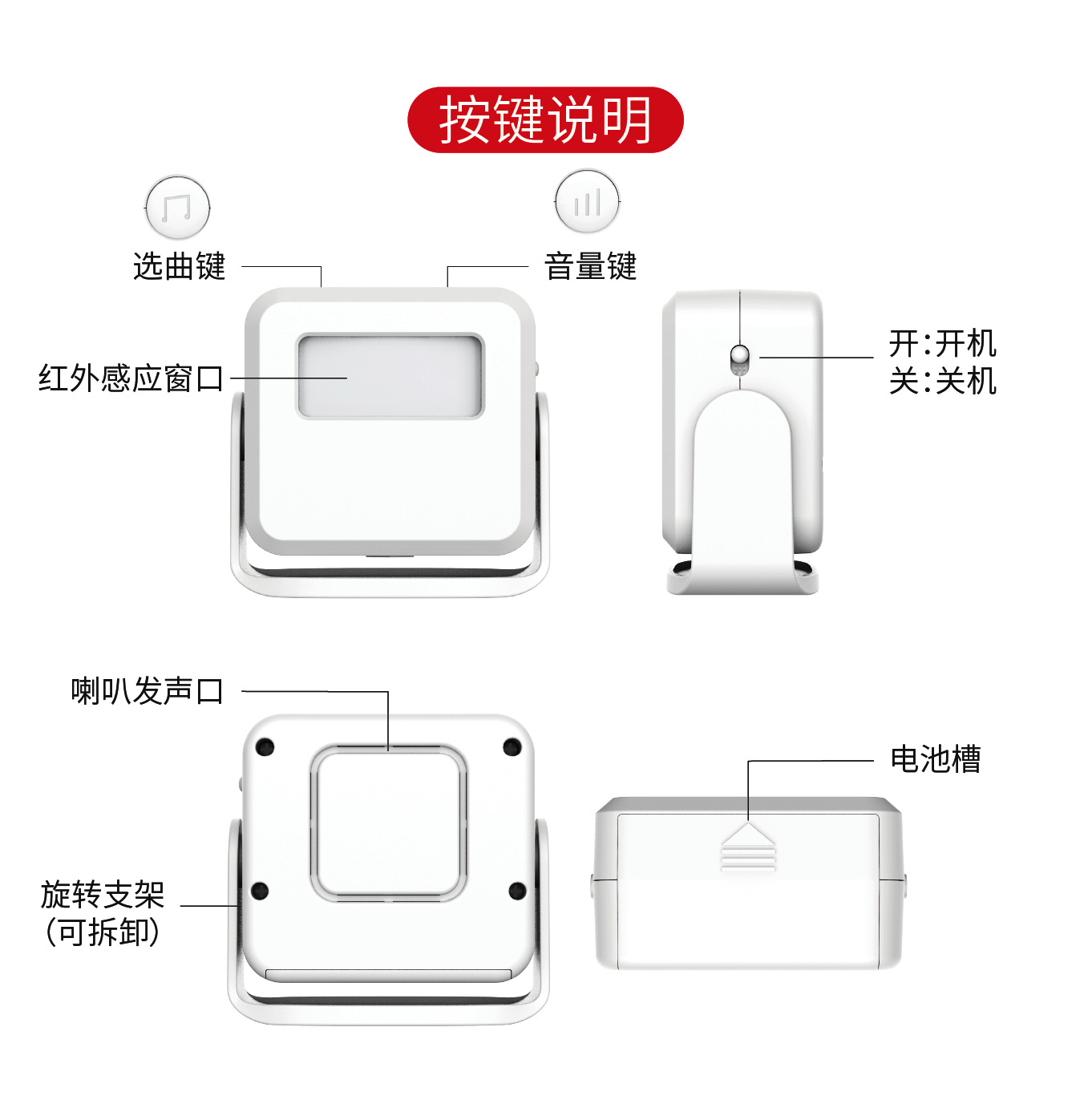 按键说明

选曲键

音量键

红外感应窗口

开:开机
关:关机

喇叭发声口

电池槽

旋转支架
(可拆卸)