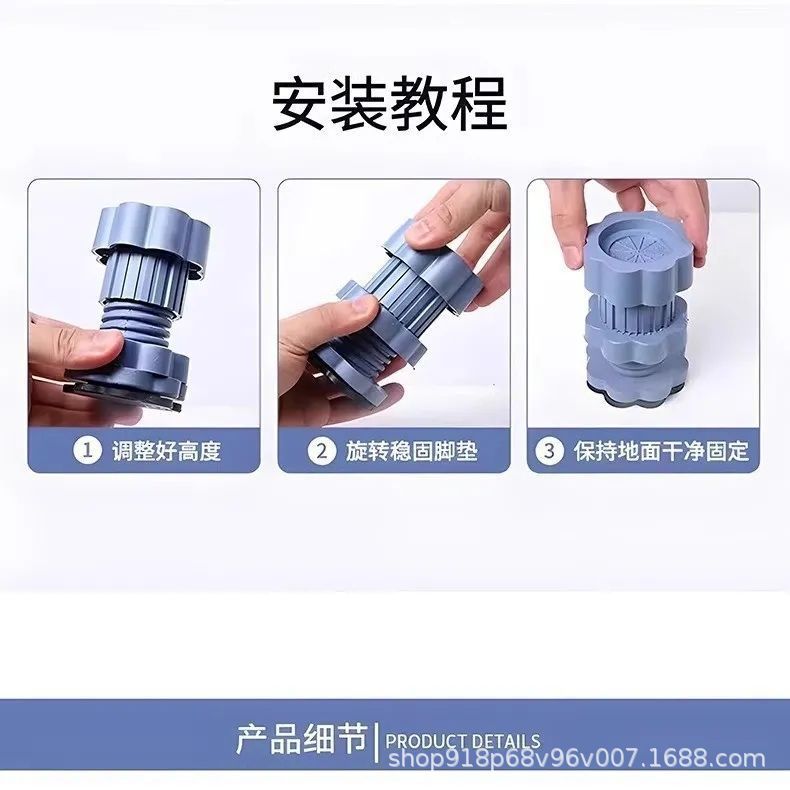 安装教程

1 调整好高度

2 旋转稳固脚垫

3 保持地面干净固定

产品细节 | PRODUCT DETAILS

shop918p68v96v007.1688.com