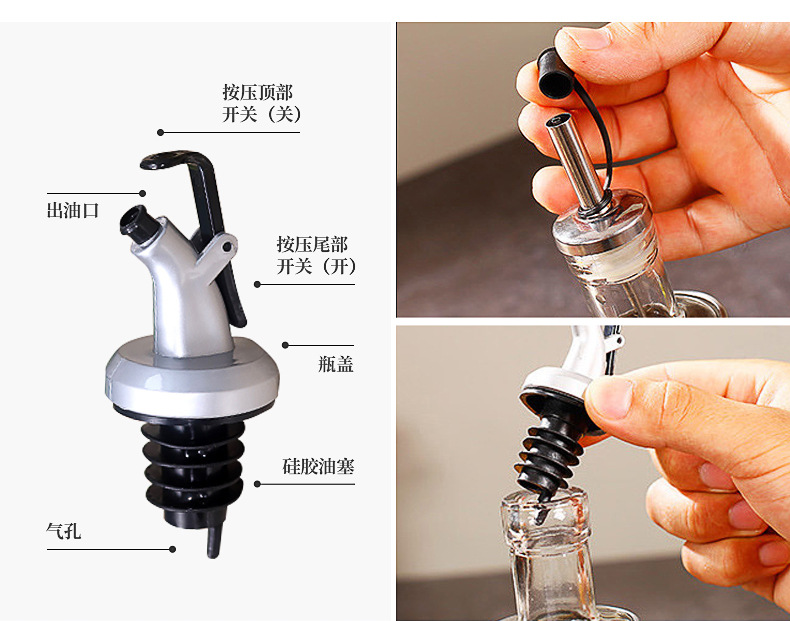 按压顶部
开关（关）

出油口

按压尾部
开关（开）

瓶盖

硅胶油塞

气孔