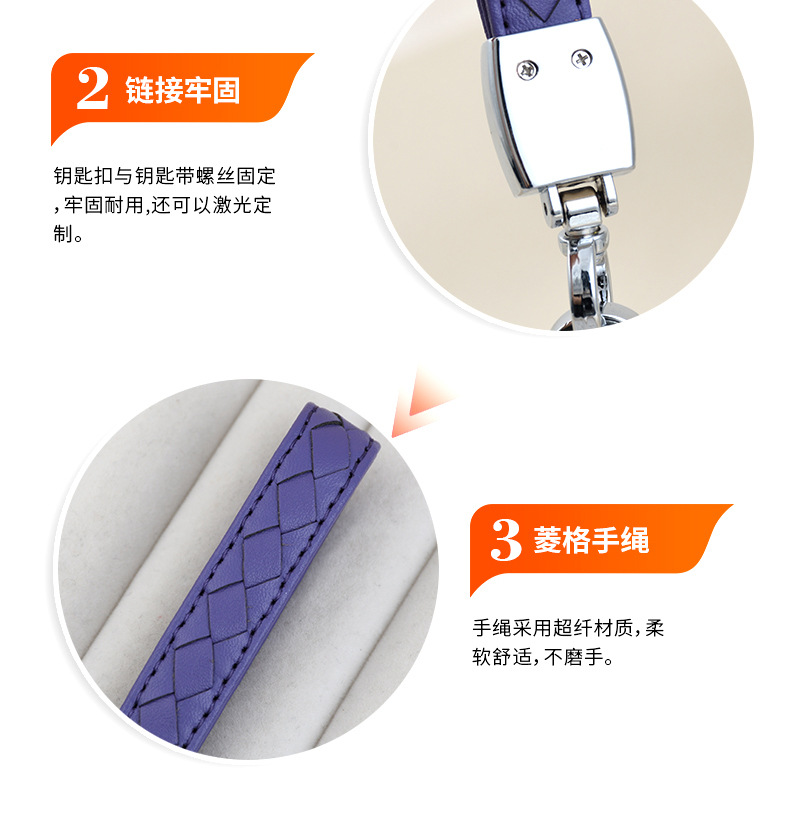 2 链接牢固

钥匙扣与钥匙带螺丝固定，牢固耐用,还可以激光定制。

3 菱格手绳

手绳采用超纤材质，柔软舒适，不磨手。