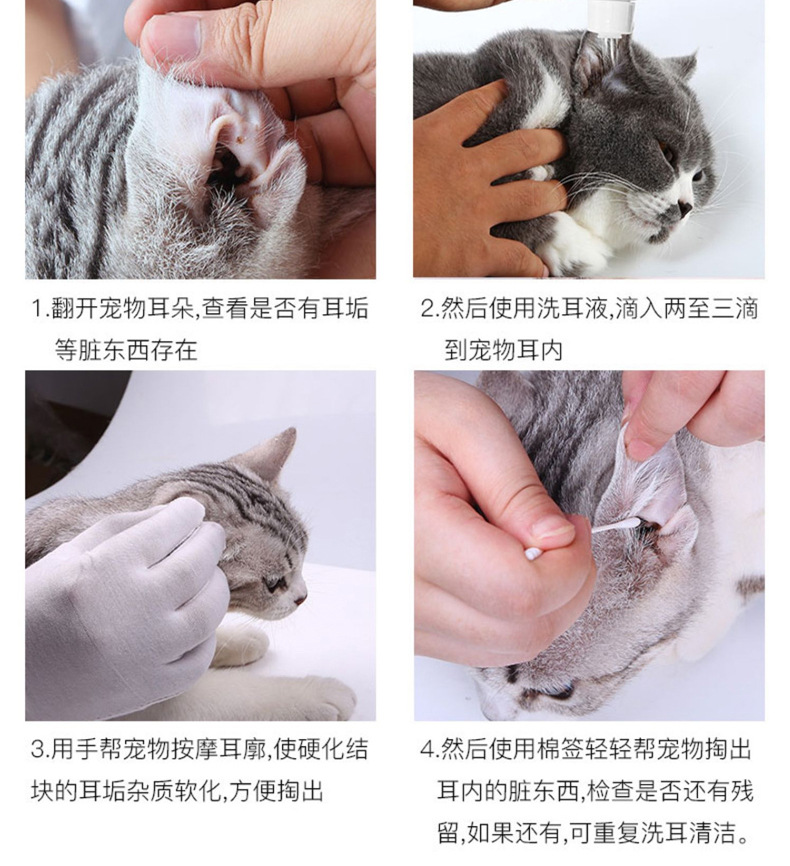 1.翻开宠物耳朵,查看是否有耳垢等脏东西存在

2.然后使用洗耳液,滴入两至三滴到宠物耳内

3.用手帮宠物按摩耳廓,使硬化结块的耳垢杂质软化,方便掏出

4.然后使用棉签轻轻帮宠物掏出耳内的脏东西,检查是否还有残留,如果还有,可重复洗耳清洁。