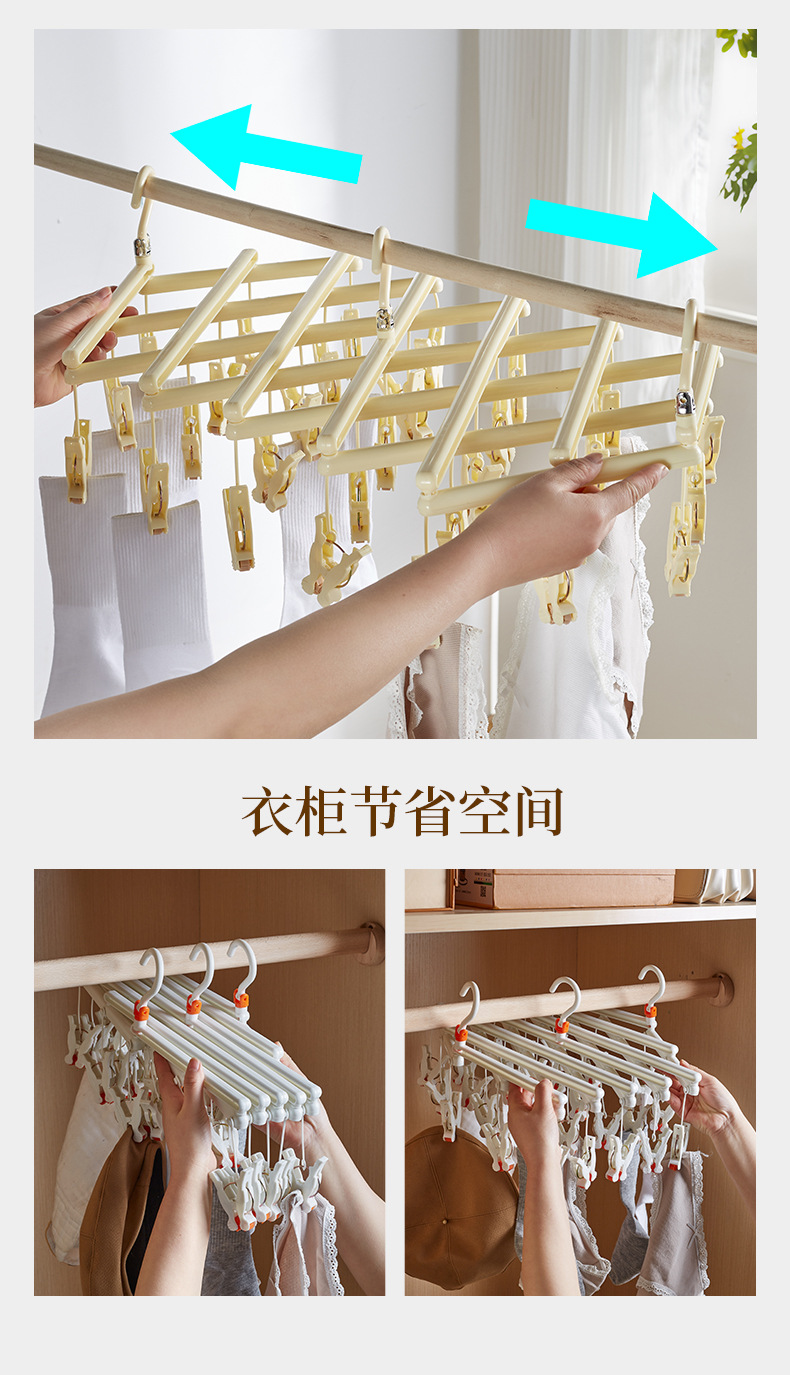 衣柜节省空间