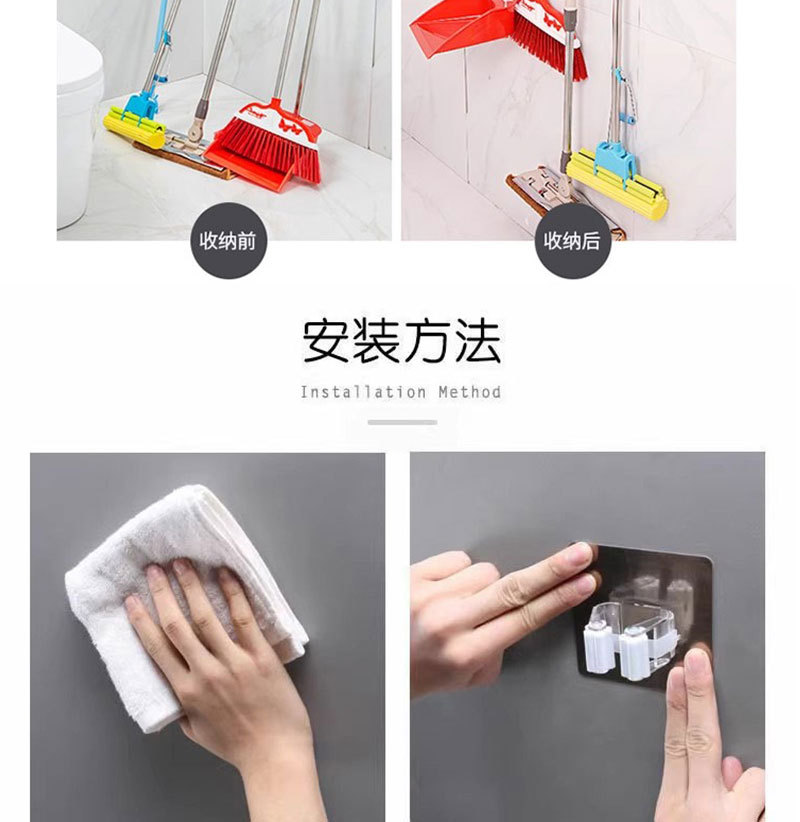 收纳前

收纳后

安装方法

Installation Method