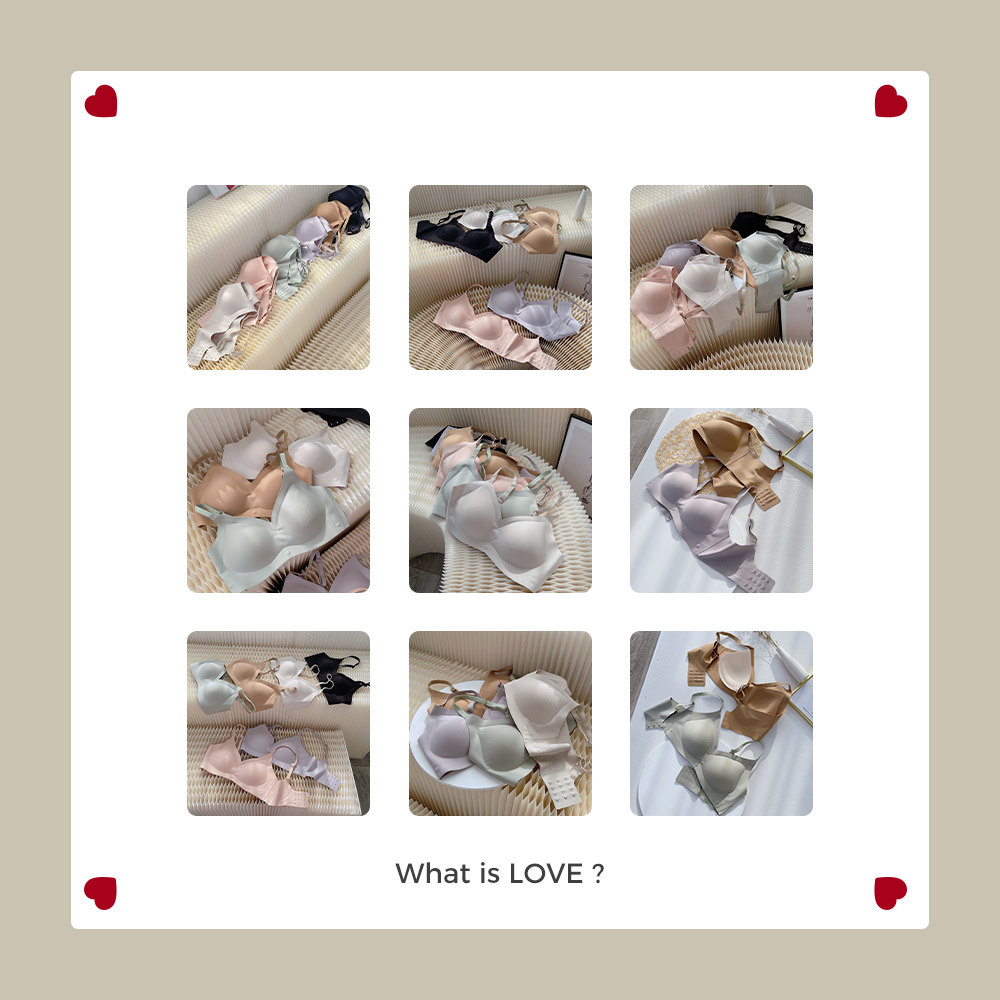 What is LOVE ?