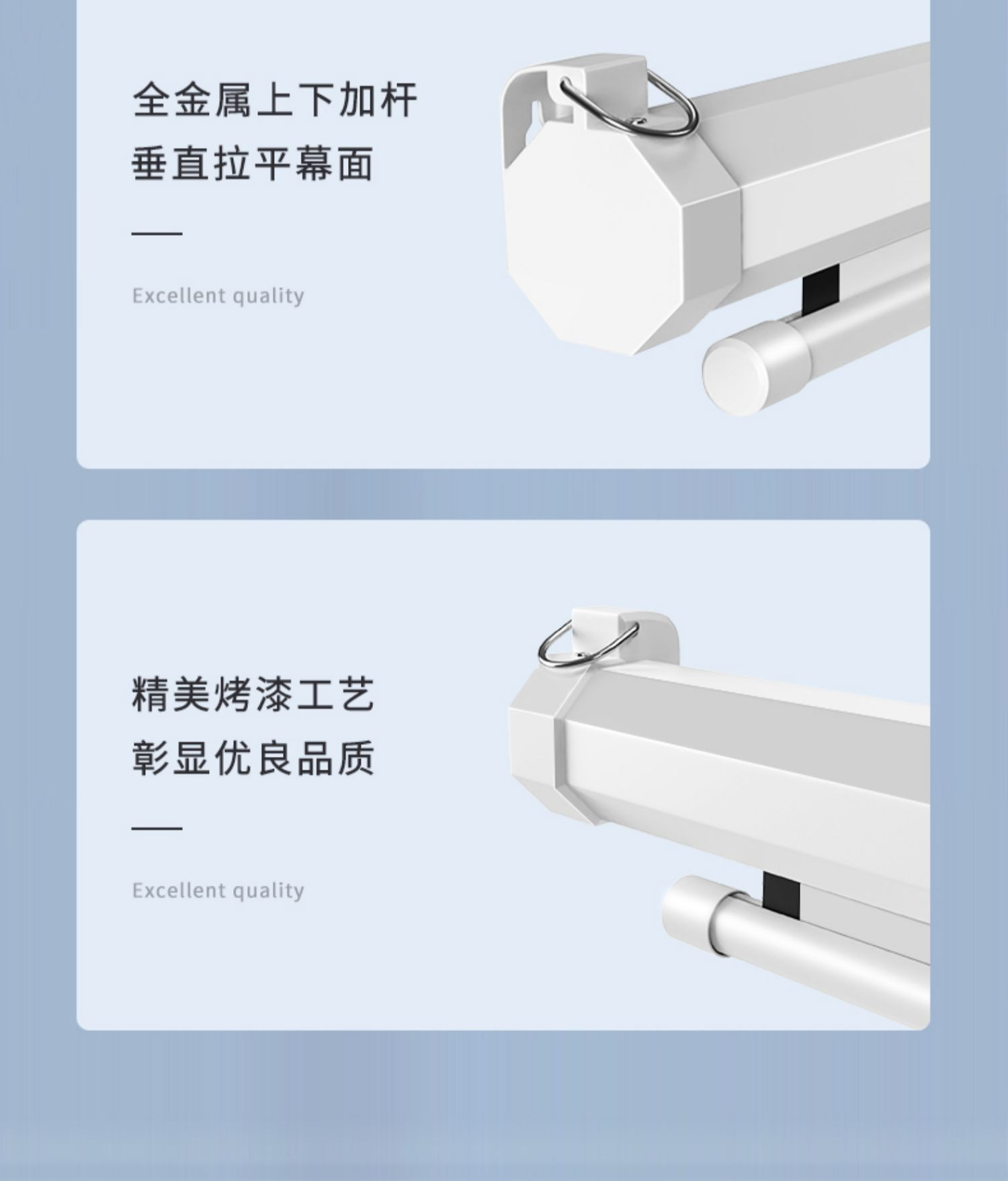 全金属上下加杆
垂直拉平幕面

Excellent quality

精美烤漆工艺
彰显优良品质

Excellent quality