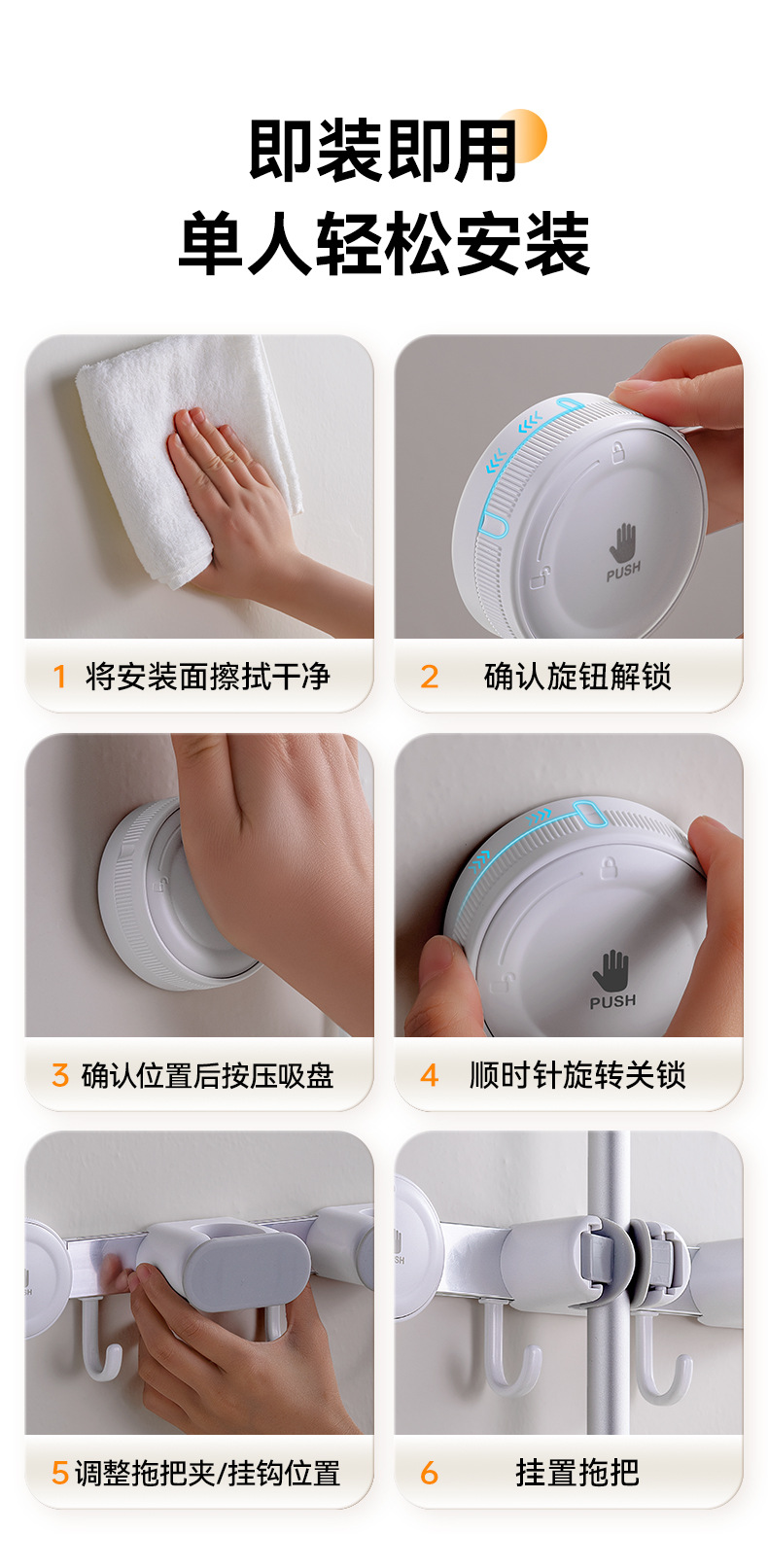 即装即用
单人轻松安装

PUSH

1 将安装面擦拭干净

2 确认旋钮解锁

PUSH

3 确认位置后按压吸盘

4 顺时针旋转关锁

5 调整拖把夹/挂钩位置

6 挂置拖把