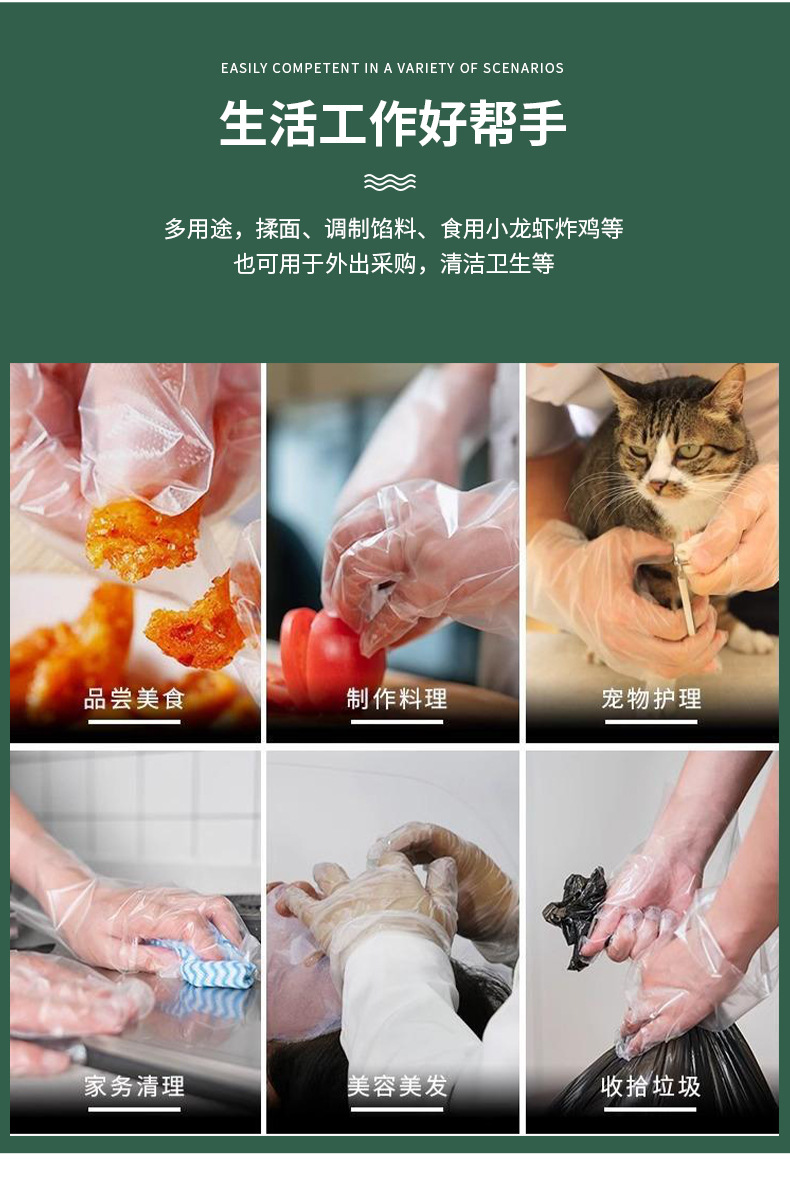 EASILY COMPETENT IN A VARIETY OF SCENARIOS

生活工作好帮手

多用途，揉面、调制馅料、食用小龙虾炸鸡等
也可用于外出采购，清洁卫生等

品尝美食

制作料理

宠物护理

家务清理

美容美发

收拾垃圾