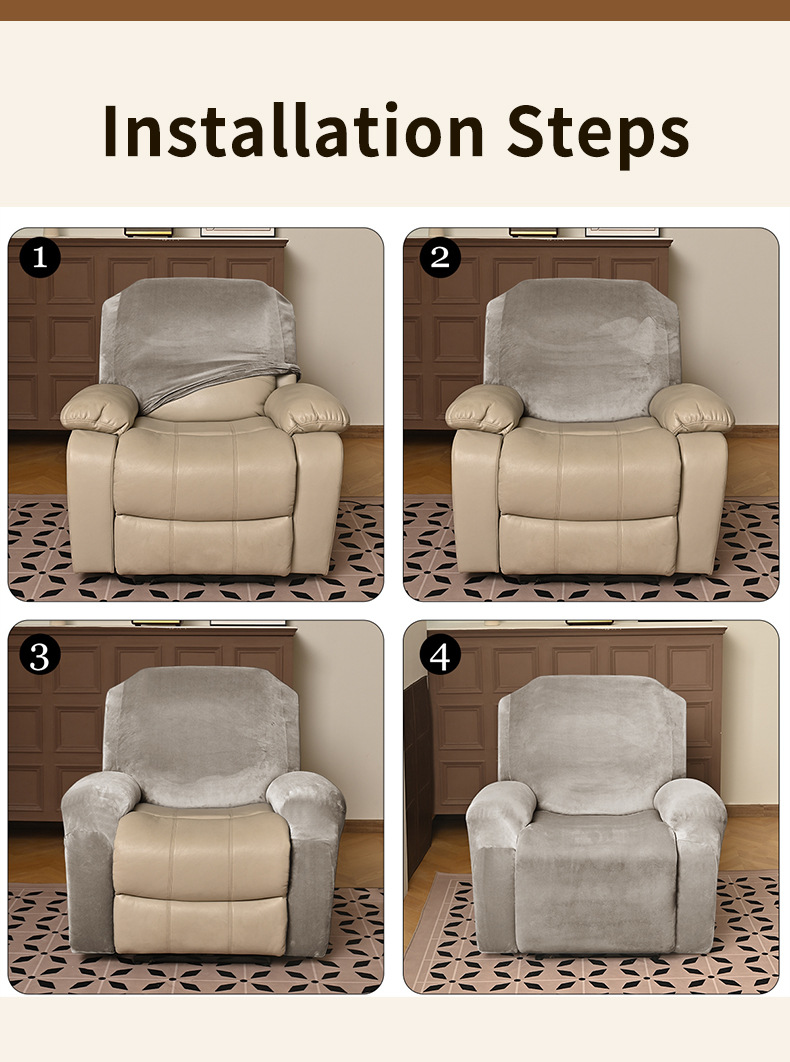 Installation Steps

1

2

3

4