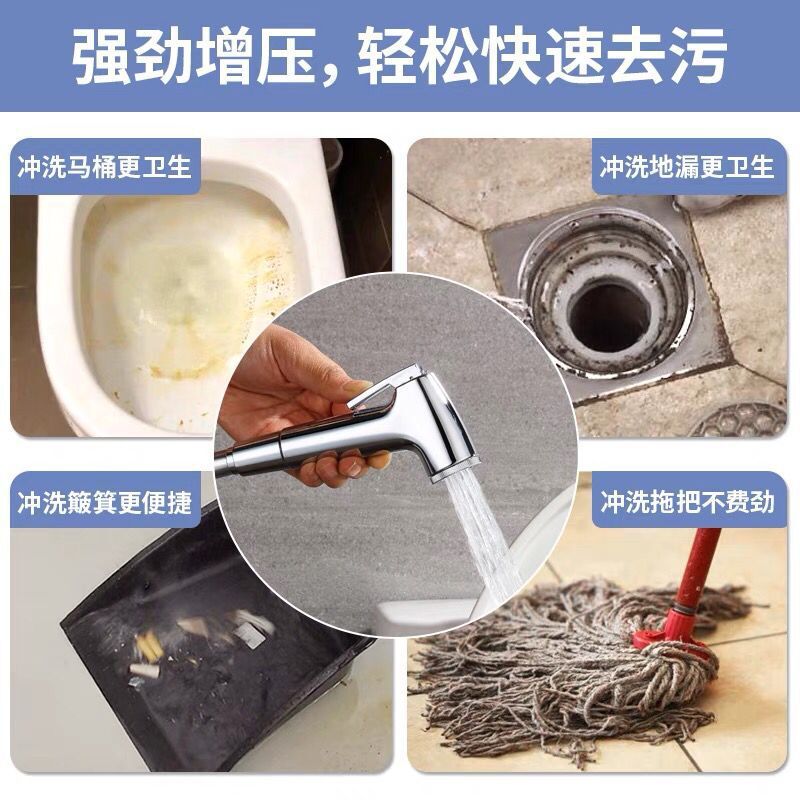 强劲增压，轻松快速去污

冲洗马桶更卫生

冲洗地漏更卫生

冲洗簸箕更便捷

冲洗拖把不费劲