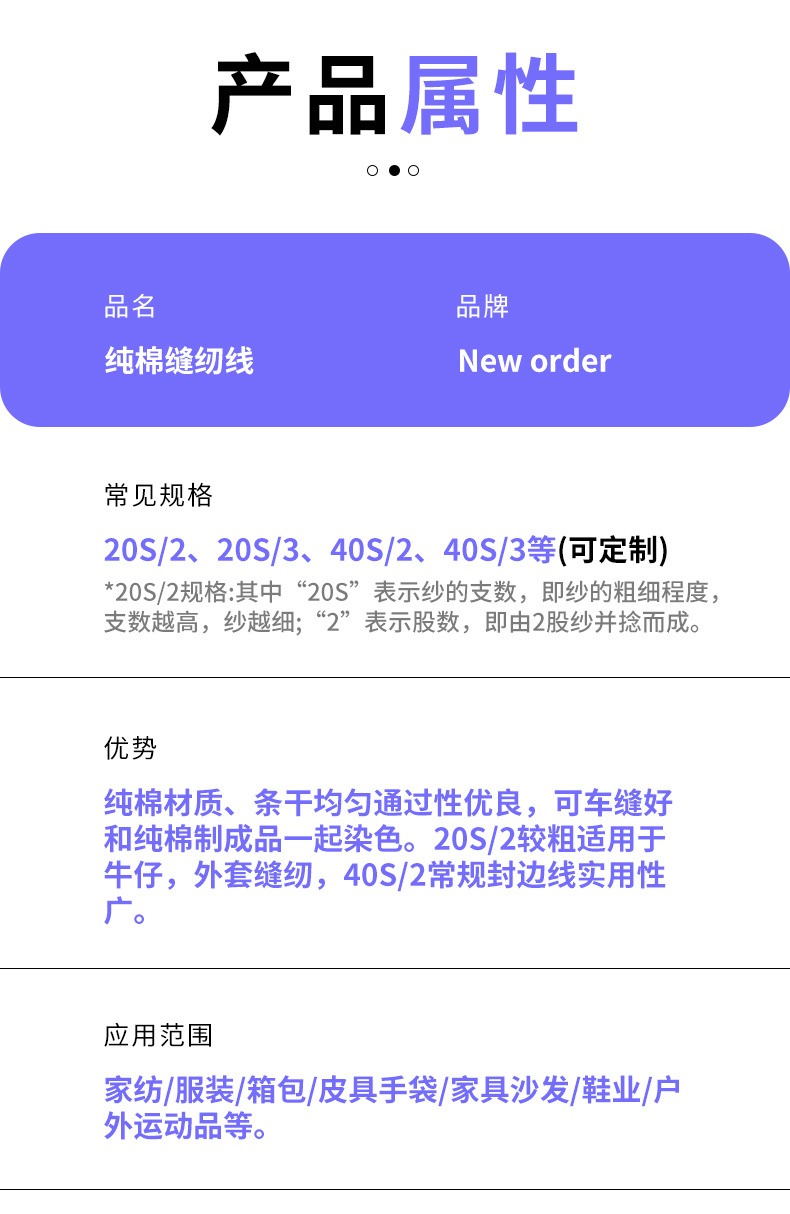 产品属性

品名
纯棉缝纫线

品牌
New order

常见规格

20S/2、20S/3、40S/2、40S/3等(可定制)

*20S/2规格:其中“20S”表示纱的支数，即纱的粗细程度，支数越高，纱越细;“2”表示股数，即由2股纱并捻而成。

优势

纯棉材质、条干均匀通过性优良，可车缝好和纯棉制成品一起染色。20S/2较粗适用于牛仔，外套缝纫，40S/2常规封边线实用性广。

应用范围

家纺/服装/箱包/皮具手袋/家具沙发/鞋业/户外运动品等。