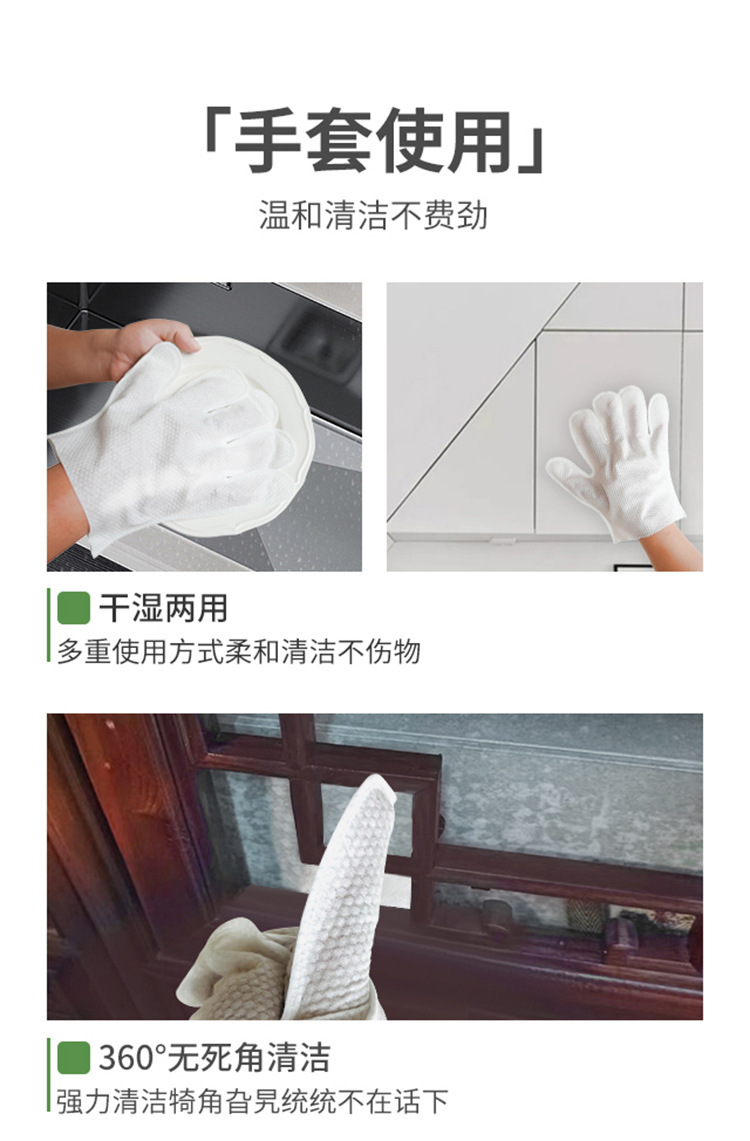 「手套使用」
温和清洁不费劲

干湿两用
多重使用方式柔和清洁不伤物

360°无死角清洁
强力清洁犄角旮旯统统不在话下