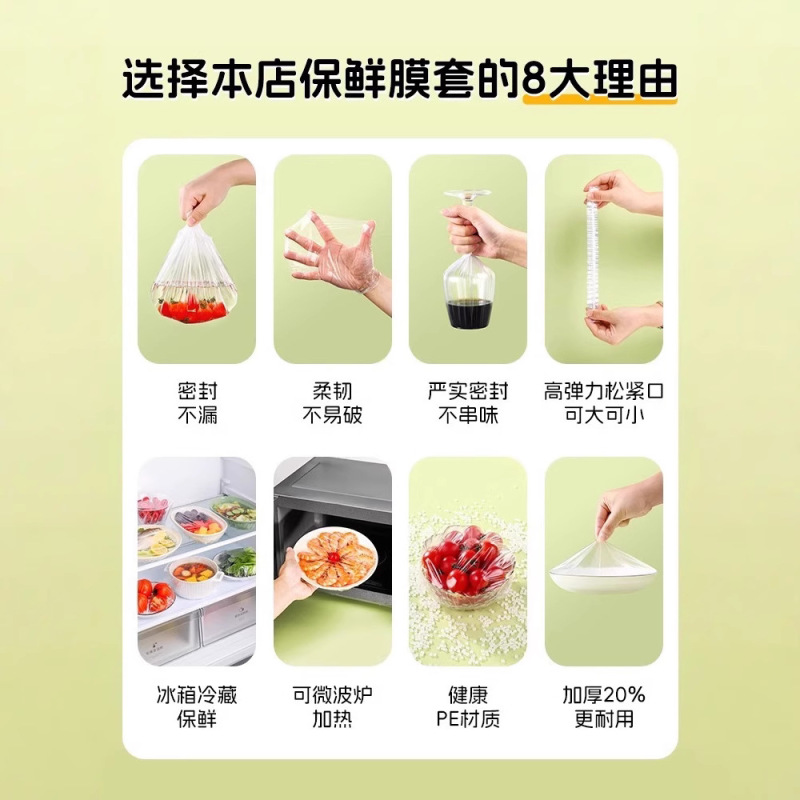 选择本店保鲜膜套的8大理由

密封
不漏

柔韧
不易破

严实密封
不串味

高弹力松紧口
可大可小

冰箱冷藏
保鲜

可微波炉
加热

健康
PE材质

加厚20%
更耐用