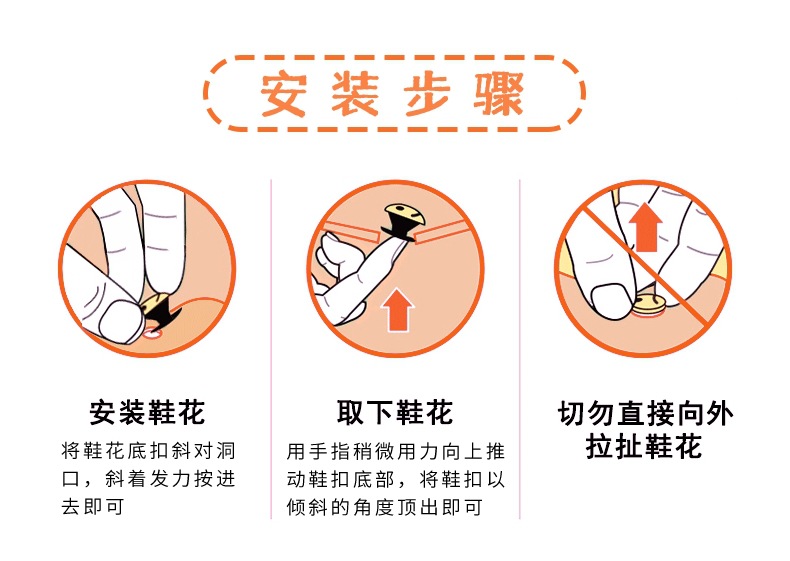 安装步骤

安装鞋花

将鞋花底扣斜对洞口，斜着发力按进去即可

取下鞋花

用手指稍微用力向上推动鞋扣底部，将鞋扣以倾斜的角度顶出即可

切勿直接向外拉扯鞋花