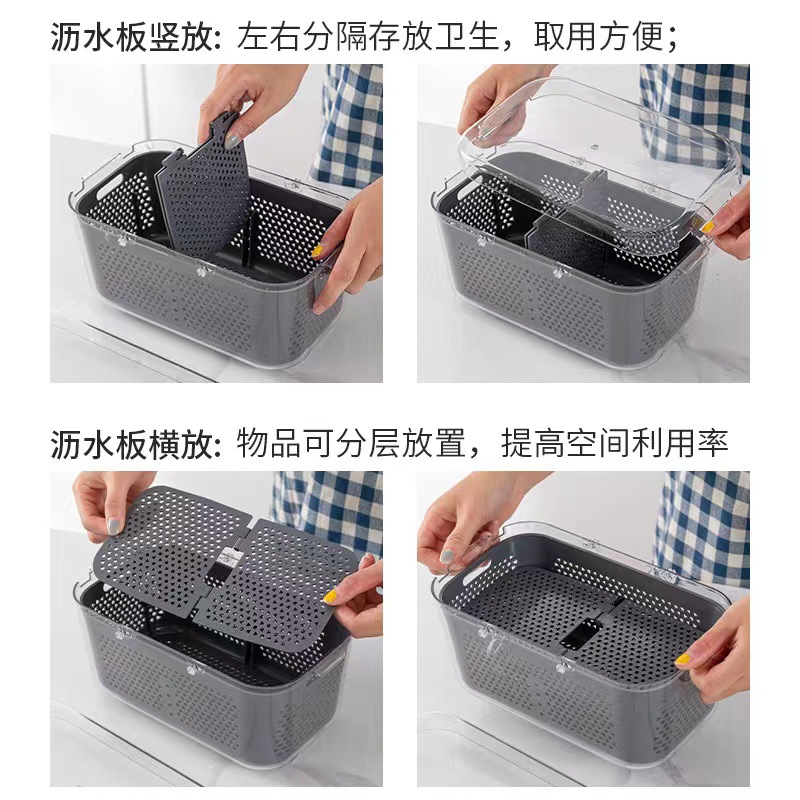 沥水板竖放：左右分隔存放卫生，取用方便；

沥水板横放：物品可分层放置，提高空间利用率