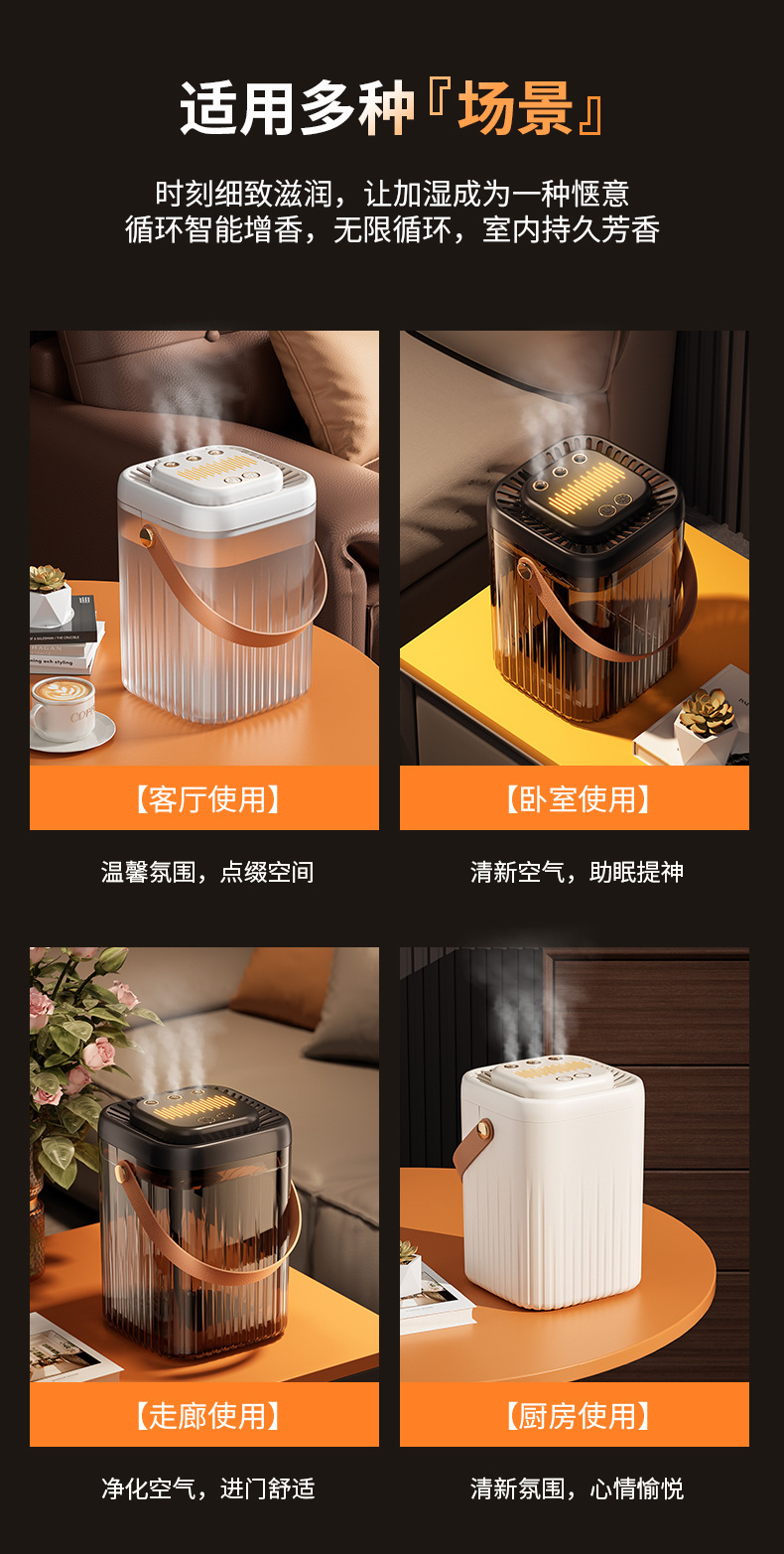 适用多种『场景』

时刻细致滋润，让加湿成为一种惬意
循环智能增香，无限循环，室内持久芳香

【客厅使用】

温馨氛围，点缀空间

【卧室使用】

清新空气，助眠提神

【走廊使用】

净化空气，进门舒适

【厨房使用】

清新氛围，心情愉悦