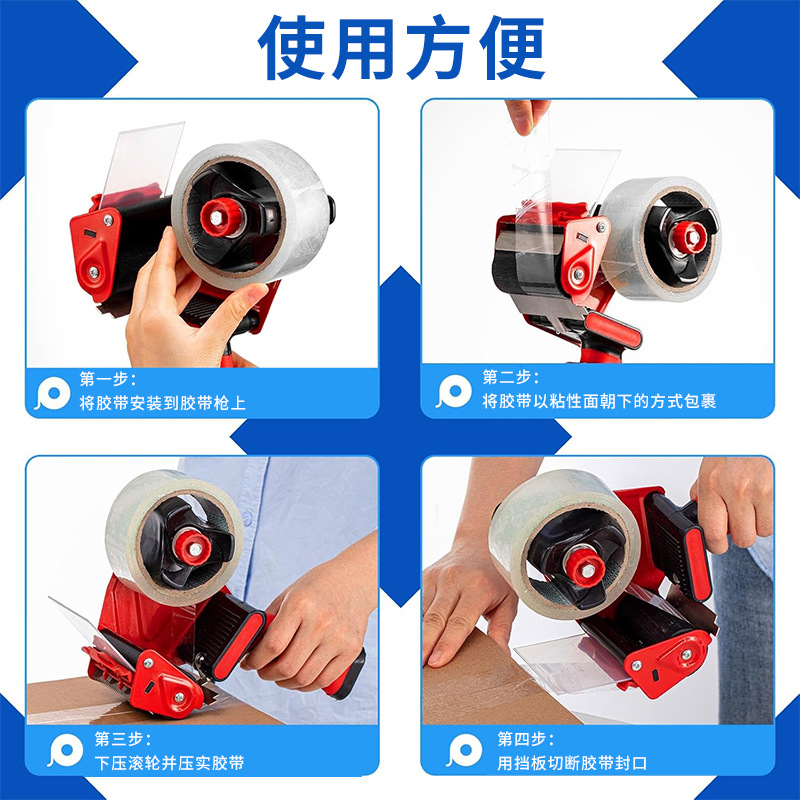 使用方便

第一步：
将胶带安装到胶带枪上

第二步：
将胶带以粘性面朝下的方式包裹

第三步：
下压滚轮并压实胶带

第四步：
用挡板切断胶带封口