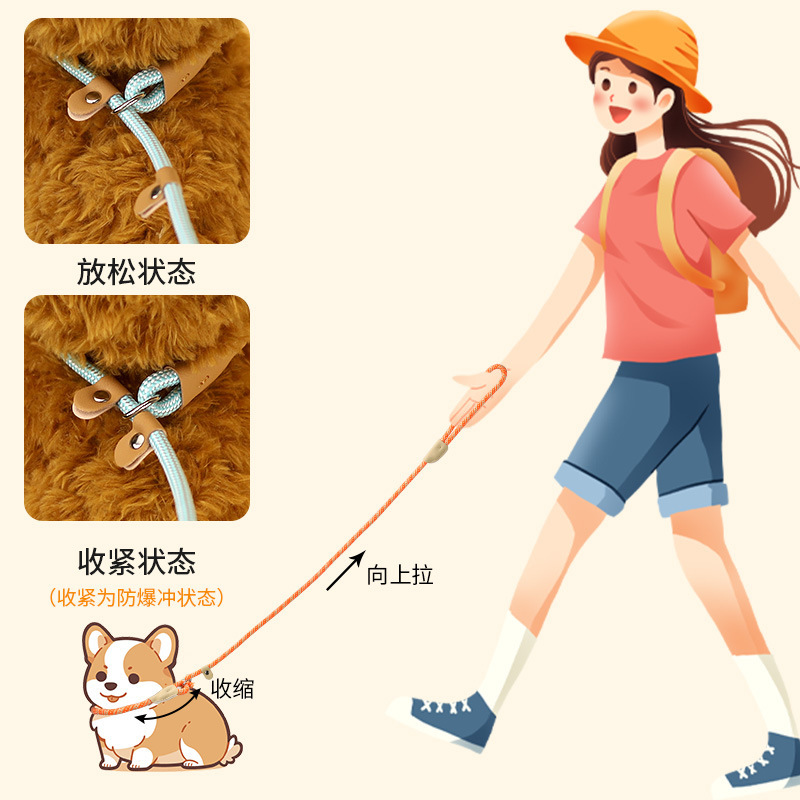 放松状态

收紧状态
（收紧为防爆冲状态）

向上拉

收缩