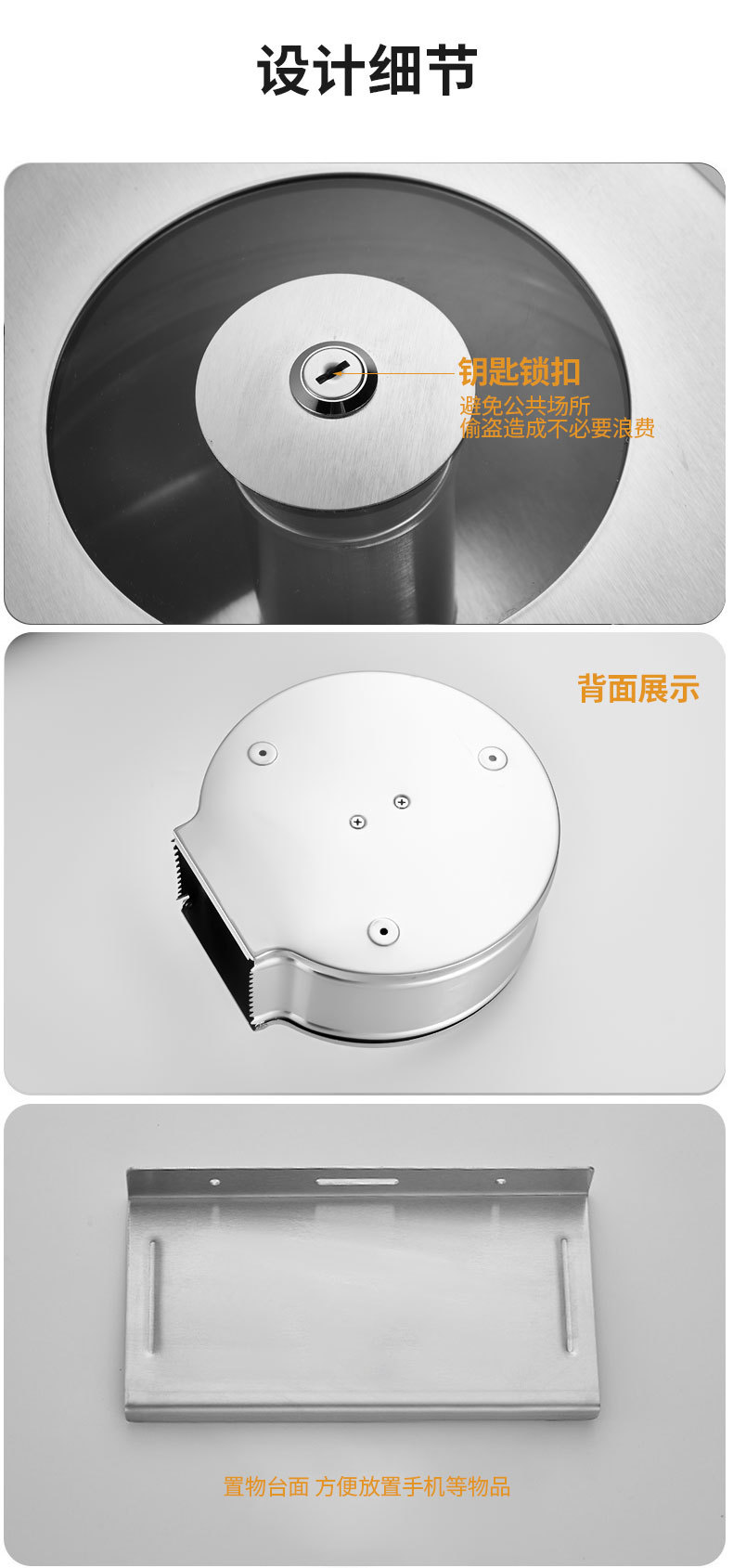 设计细节

钥匙锁扣

避免公共场所
偷盗造成不必要浪费

背面展示

置物台面 方便放置手机等物品