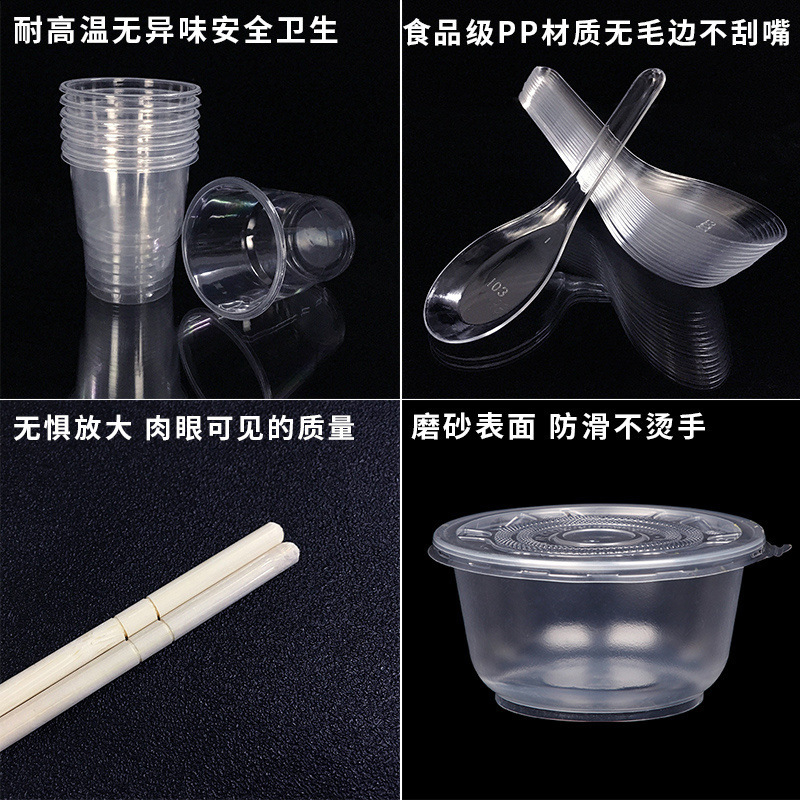 耐高温无异味安全卫生

食品级PP材质无毛边不刮嘴

103

无惧放大 肉眼可见的质量

磨砂表面 防滑不烫手