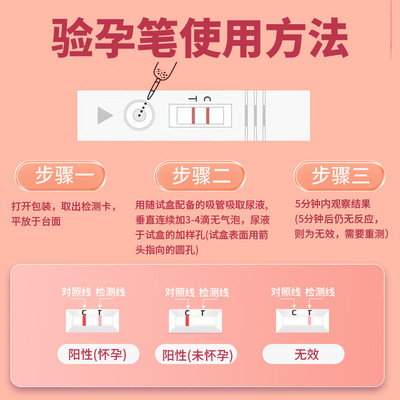 验孕笔使用方法

T C

步骤一

打开包装，取出检测卡，平放于台面

步骤二

用随试盒配备的吸管吸取尿液，垂直连续加3-4滴无气泡，尿液于试盒的加样孔(试盒表面用箭头指向的圆孔)

步骤三

5分钟内观察结果
(5分钟后仍无反应，则为无效，需要重测)

对照线 检测线
C T
阳性(怀孕)

对照线 检测线
C T
阳性(未怀孕)

对照线 检测线
C T
无效