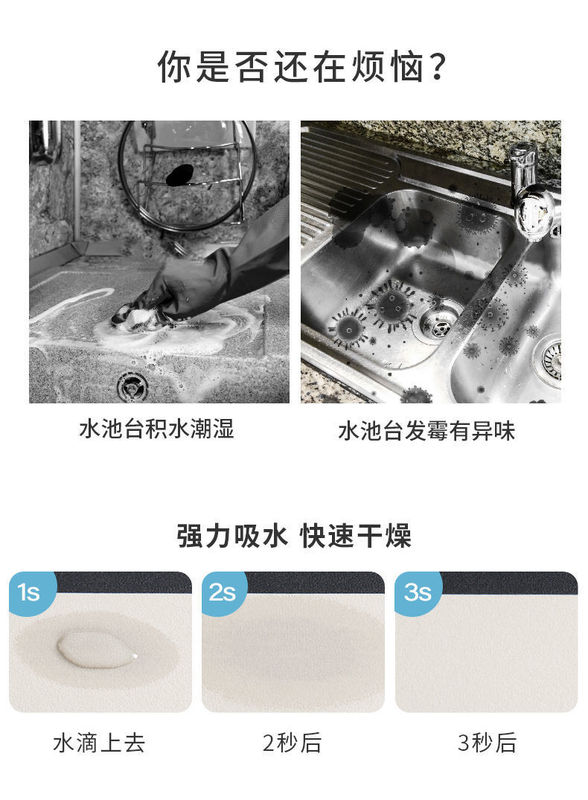 你是否还在烦恼？

水池台积水潮湿

水池台发霉有异味

强力吸水 快速干燥

1s

2s

3s

水滴上去

2秒后

3秒后