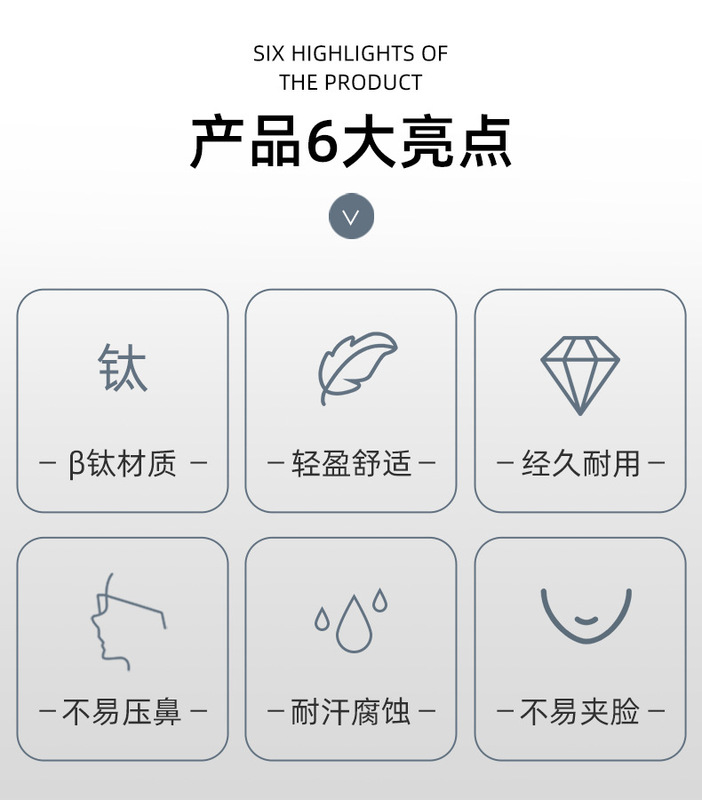 SIX HIGHLIGHTS OF
THE PRODUCT

产品6大亮点

钛

- β钛材质 -

- 轻盈舒适 -

- 经久耐用 -

- 不易压鼻 -

- 耐汗腐蚀 -

- 不易夹脸 -