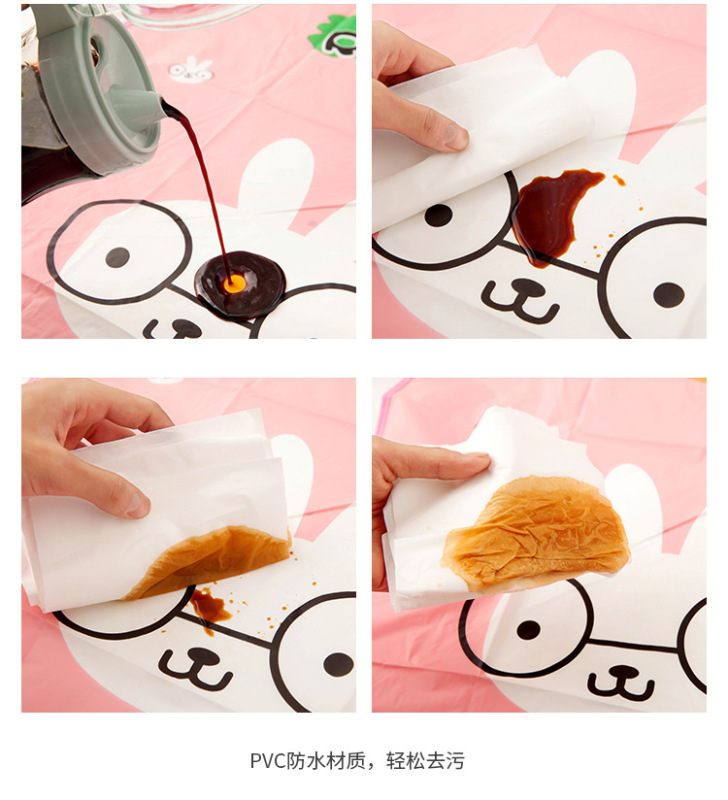 PVC防水材质，轻松去污