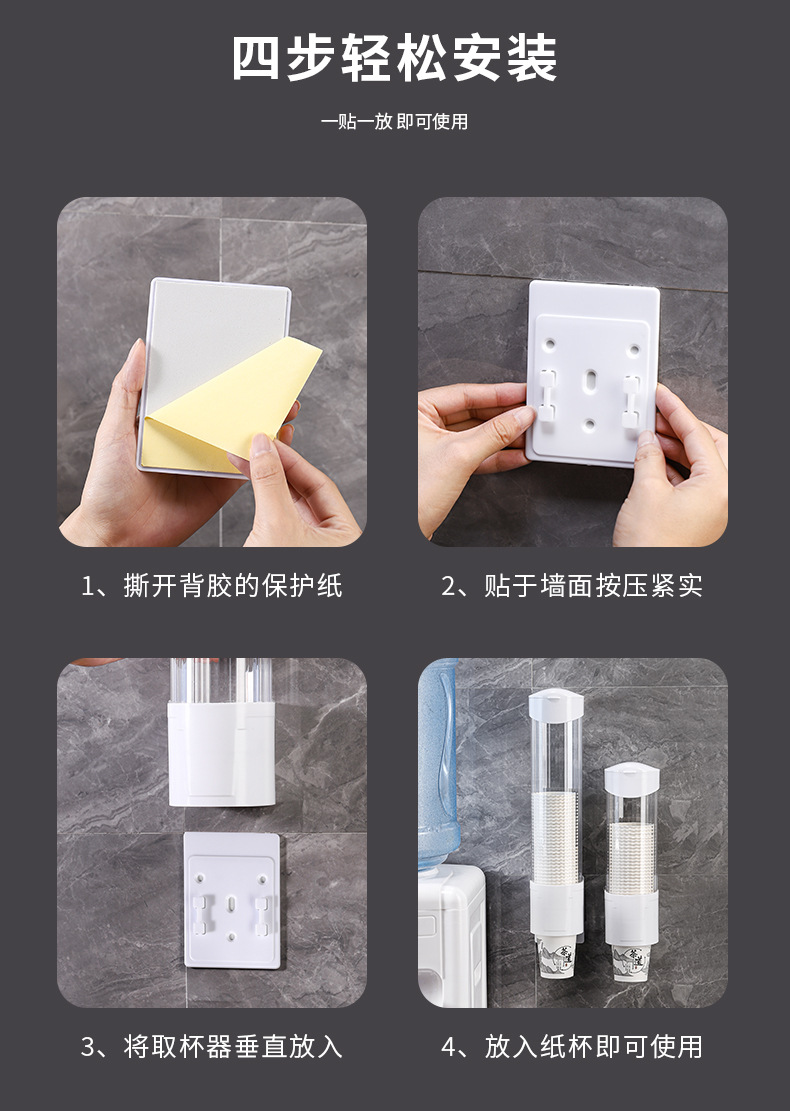 四步轻松安装

一贴一放 即可使用

1、撕开背胶的保护纸

2、贴于墙面按压紧实

3、将取杯器垂直放入

4、放入纸杯即可使用