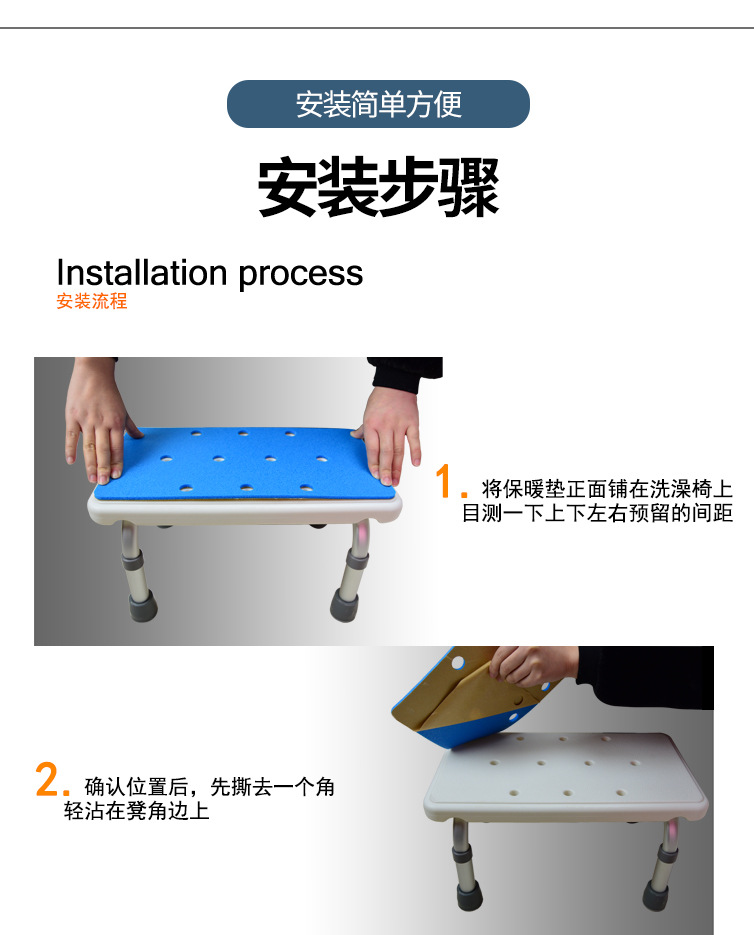 安装简单方便

安装步骤

Installation process
安装流程

1. 将保暖垫正面铺在洗澡椅上
目测一下上下左右预留的间距

2. 确认位置后，先撕去一个角
轻沾在凳角边上