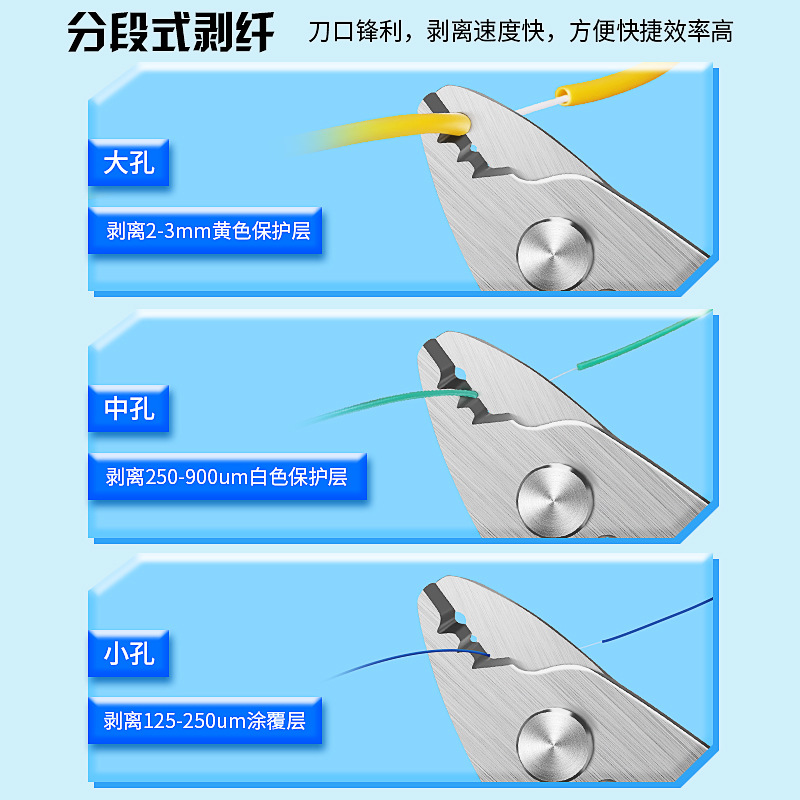 分段式剥纤

刀口锋利，剥离速度快，方便快捷效率高

大孔

剥离2-3mm黄色保护层

中孔

剥离250-900um白色保护层

小孔

剥离125-250um涂覆层