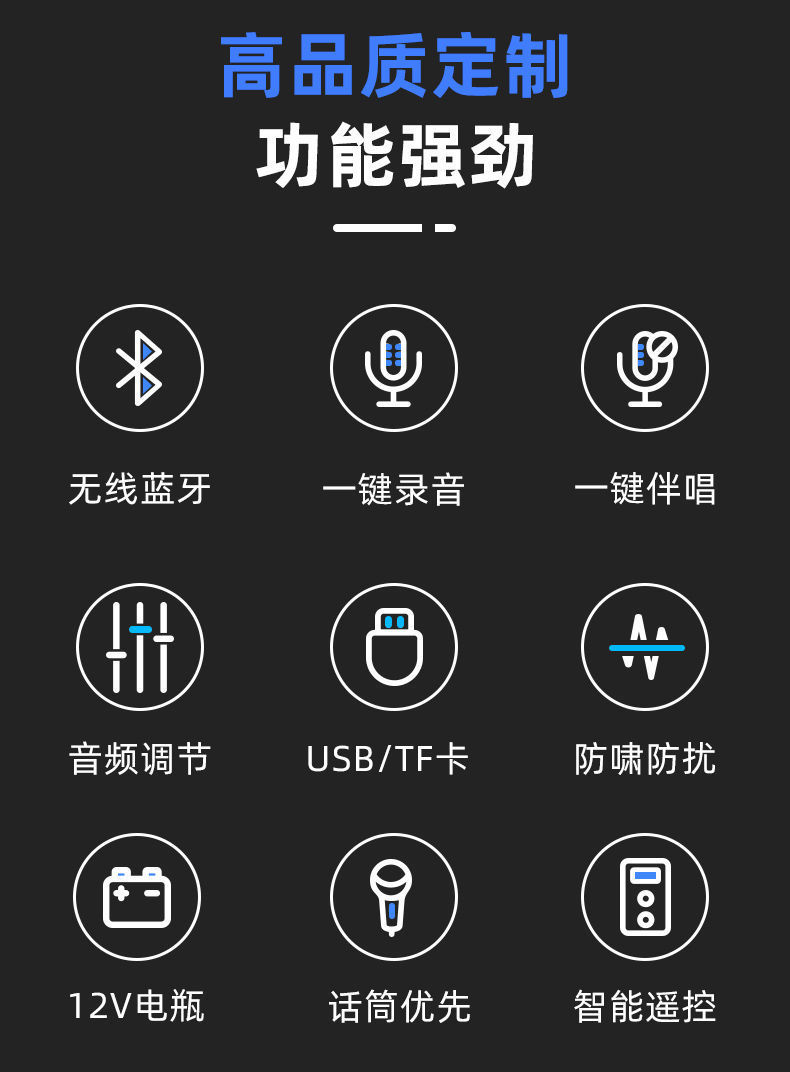 高品质定制
功能强劲

无线蓝牙

一键录音

一键伴唱

音频调节

USB/TF卡

防啸防扰

12V电瓶

话筒优先

智能遥控