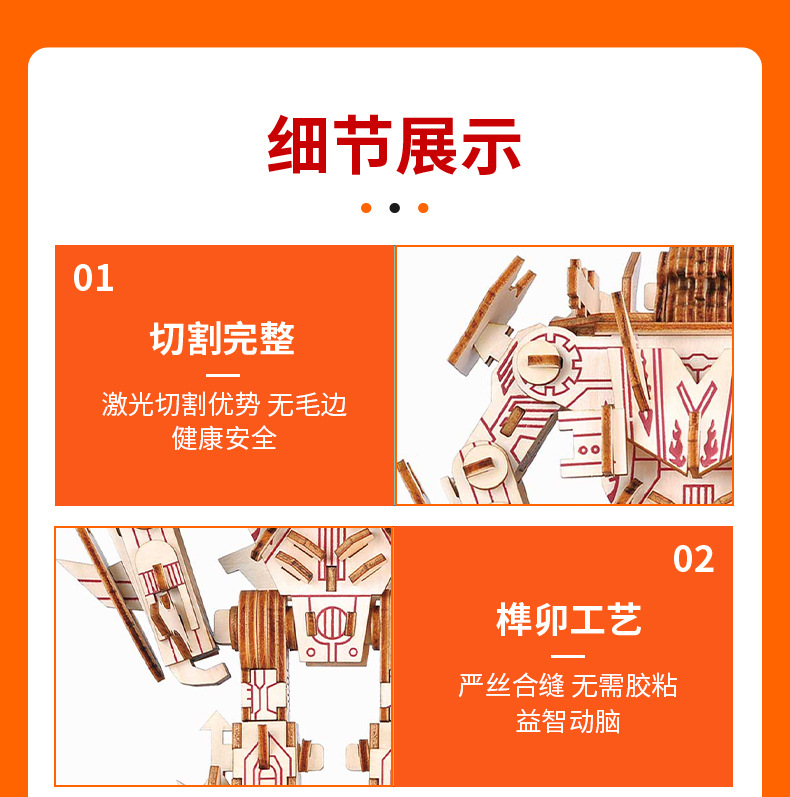 细节展示

01

切割完整

激光切割优势 无毛边
健康安全

02

榫卯工艺

严丝合缝 无需胶粘
益智动脑