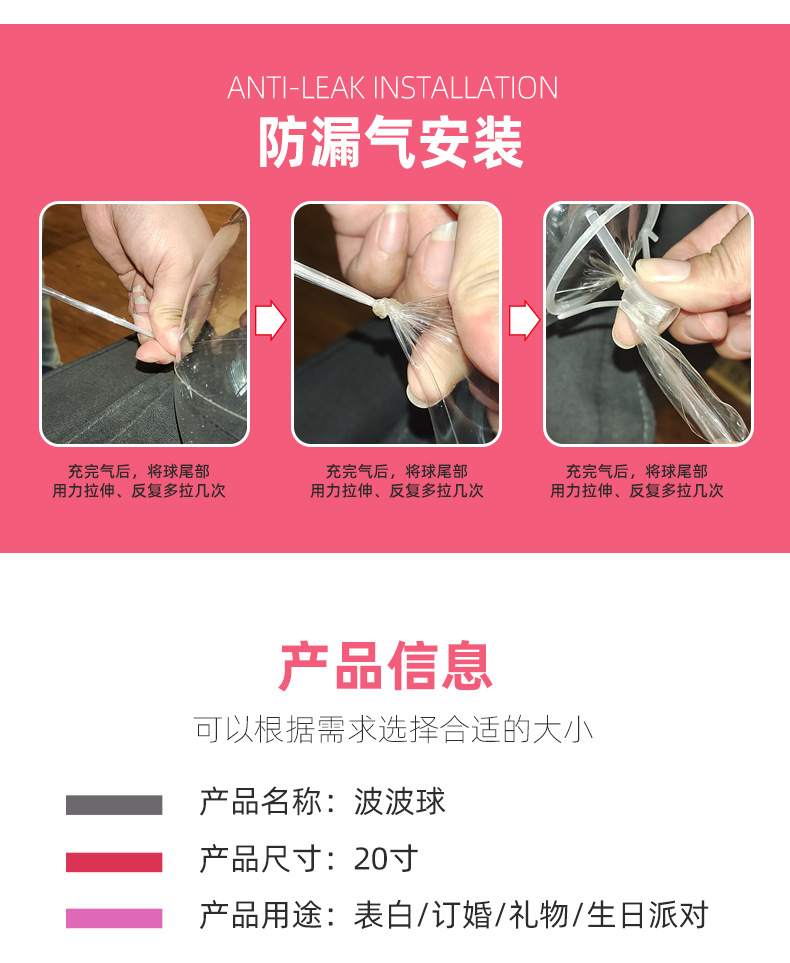 ANTI-LEAK INSTALLATION

防漏气安装

充完气后，将球尾部
用力拉伸、反复多拉几次

充完气后，将球尾部
用力拉伸、反复多拉几次

充完气后，将球尾部
用力拉伸、反复多拉几次

产品信息

可以根据需求选择合适的大小

产品名称：波波球

产品尺寸：20寸

产品用途：表白/订婚/礼物/生日派对