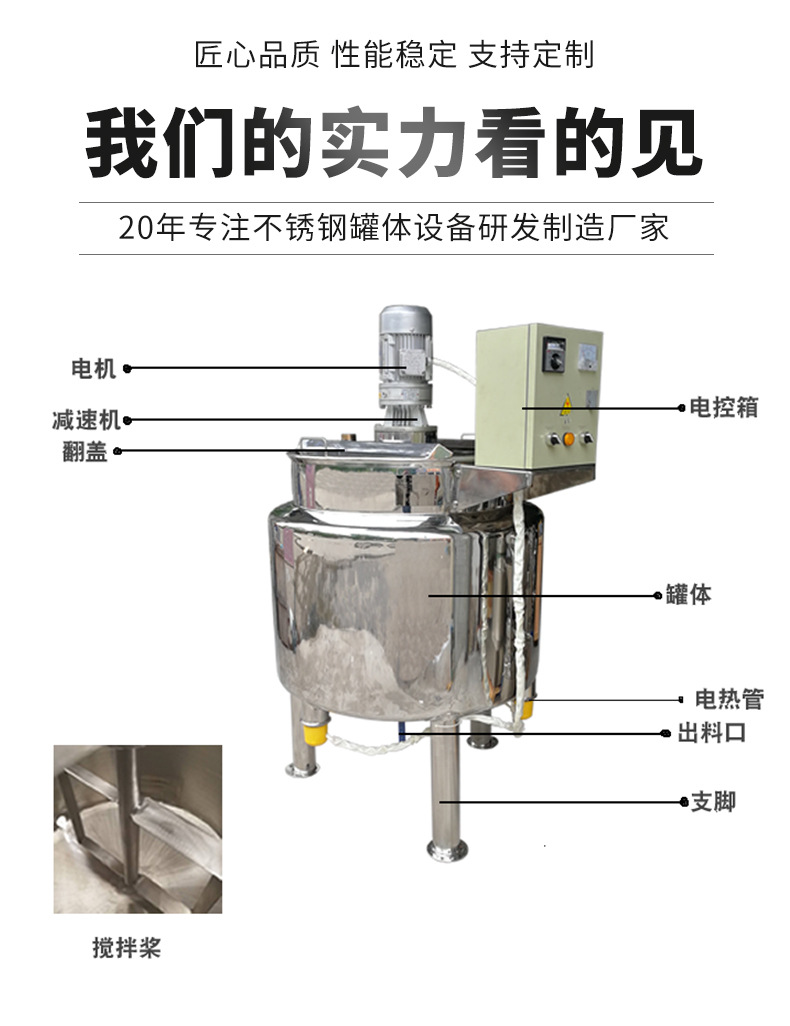 匠心品质 性能稳定 支持定制

我们的实力看的见

20年专注不锈钢罐体设备研发制造厂家

电机

减速机

翻盖

电控箱

罐体

电热管

出料口

支脚

搅拌桨