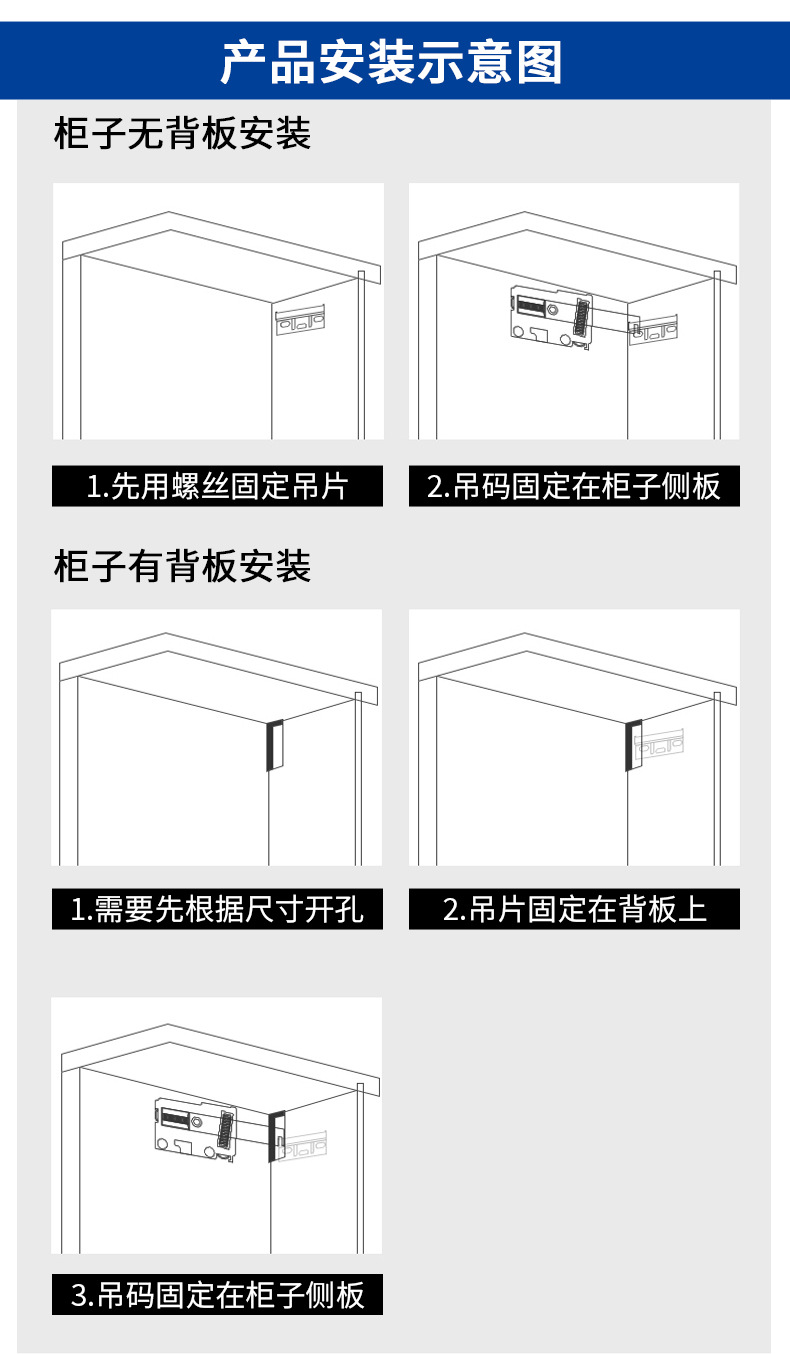 产品安装示意图

柜子无背板安装

1.先用螺丝固定吊片

2.吊码固定在柜子侧板

柜子有背板安装

1.需要先根据尺寸开孔

2.吊片固定在背板上

3.吊码固定在柜子侧板