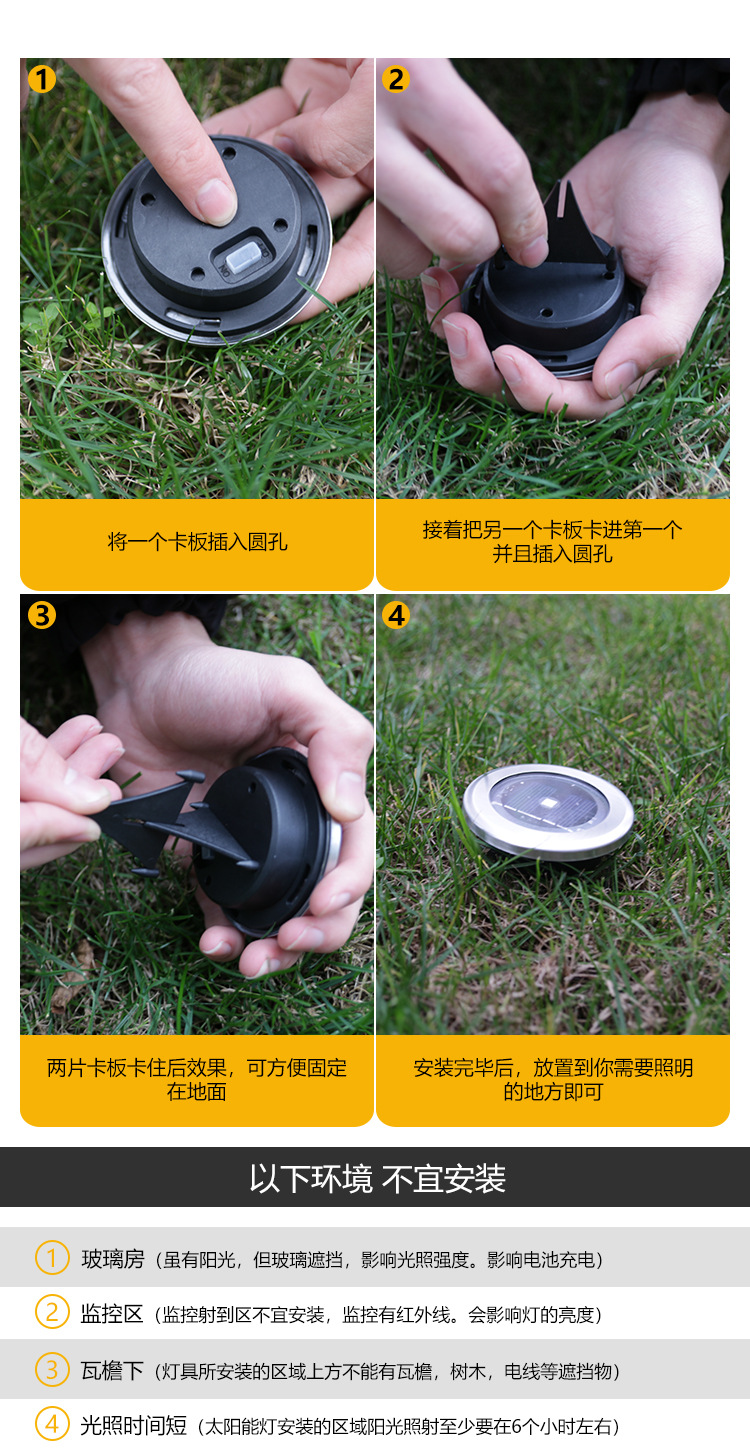 1
将一个卡板插入圆孔

2
接着把另一个卡板卡进第一个并且插入圆孔

3
两片卡板卡住后效果，可方便固定在地面

4
安装完毕后，放置到你需要照明的地方即可

以下环境 不宜安装

1 玻璃房（虽有阳光，但玻璃遮挡，影响光照强度。影响电池充电）

2 监控区（监控射到区不宜安装，监控有红外线。会影响灯的亮度）

3 瓦檐下（灯具所安装的区域上方不能有瓦檐，树木，电线等遮挡物）

4 光照时间短（太阳能灯安装的区域阳光照射至少要在6个小时左右）