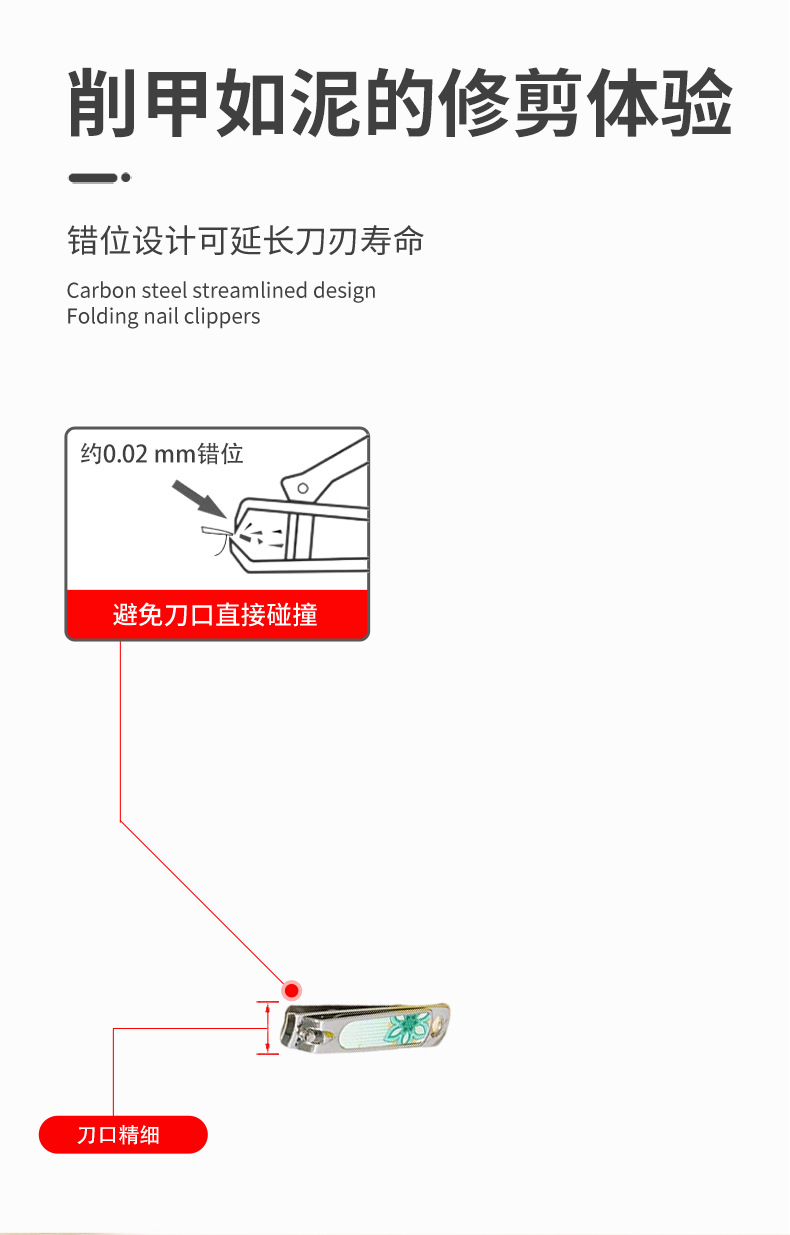 削甲如泥的修剪体验

错位设计可延长刀刃寿命

Carbon steel streamlined design
Folding nail clippers

约0.02 mm错位

避免刀口直接碰撞

刀口精细