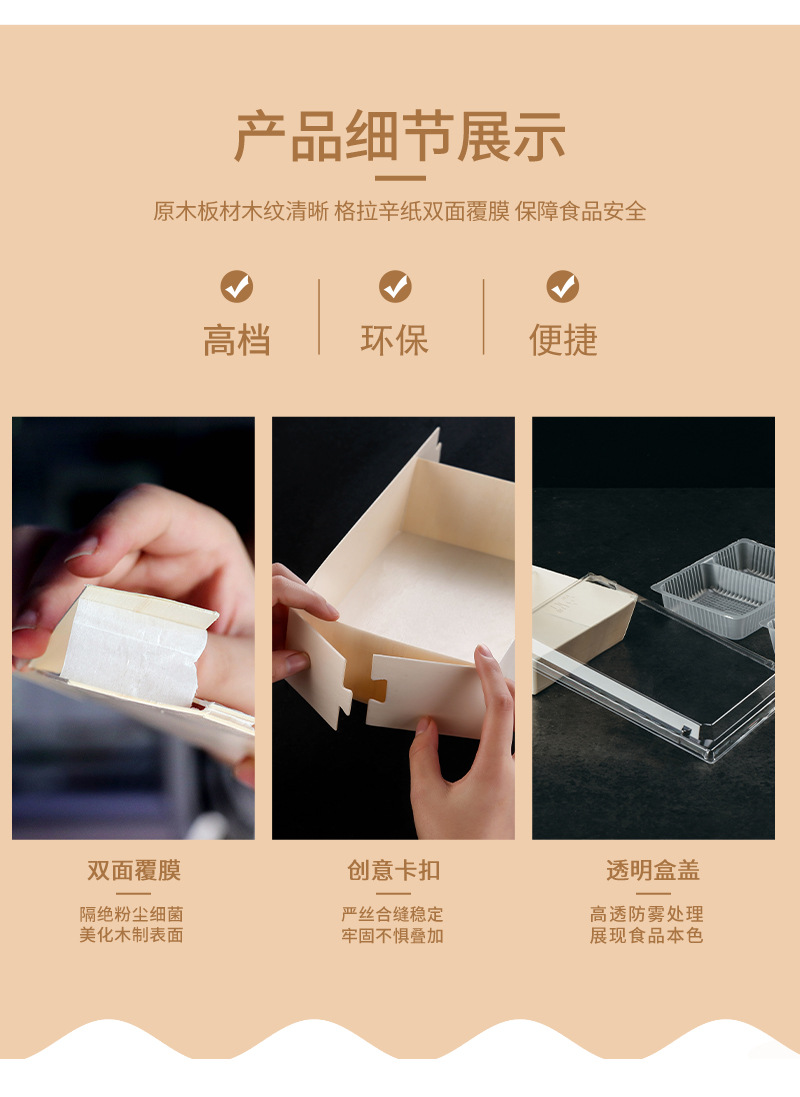 产品细节展示

原木板材木纹清晰 格拉辛纸双面覆膜 保障食品安全

高档

环保

便捷

双面覆膜

隔绝粉尘细菌
美化木制表面

创意卡扣

严丝合缝稳定
牢固不惧叠加

透明盒盖

高透防雾处理
展现食品本色