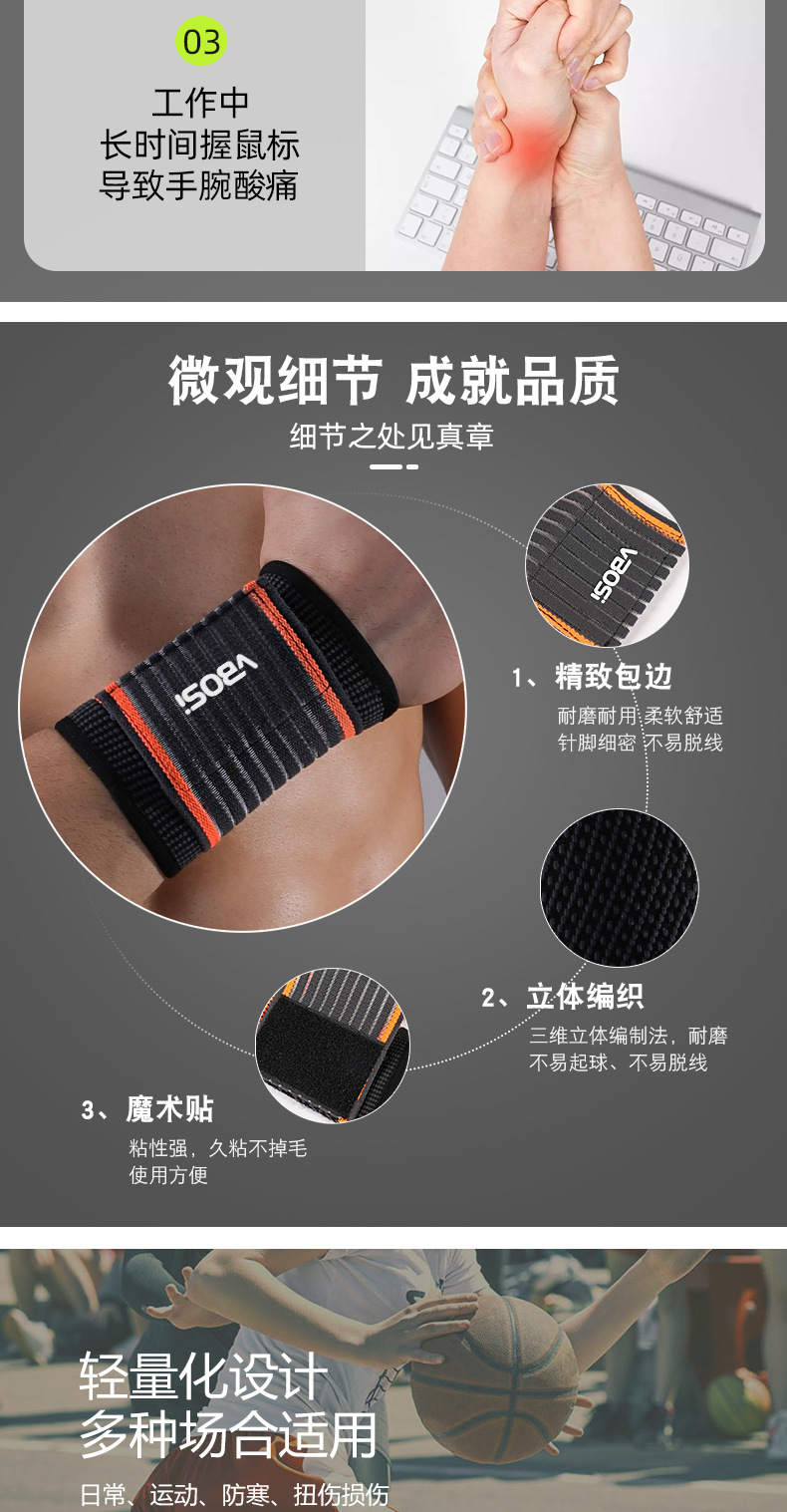 03

工作中
长时间握鼠标
导致手腕酸痛

微观细节 成就品质

细节之处见真章

VAOSI

VAOSI

1、精致包边

耐磨耐用 柔软舒适
针脚细密 不易脱线

2、立体编织

三维立体编制法，耐磨
不易起球、不易脱线

3、魔术贴

粘性强，久粘不掉毛
使用方便

轻量化设计
多种场合适用

日常、运动、防寒、扭伤损伤